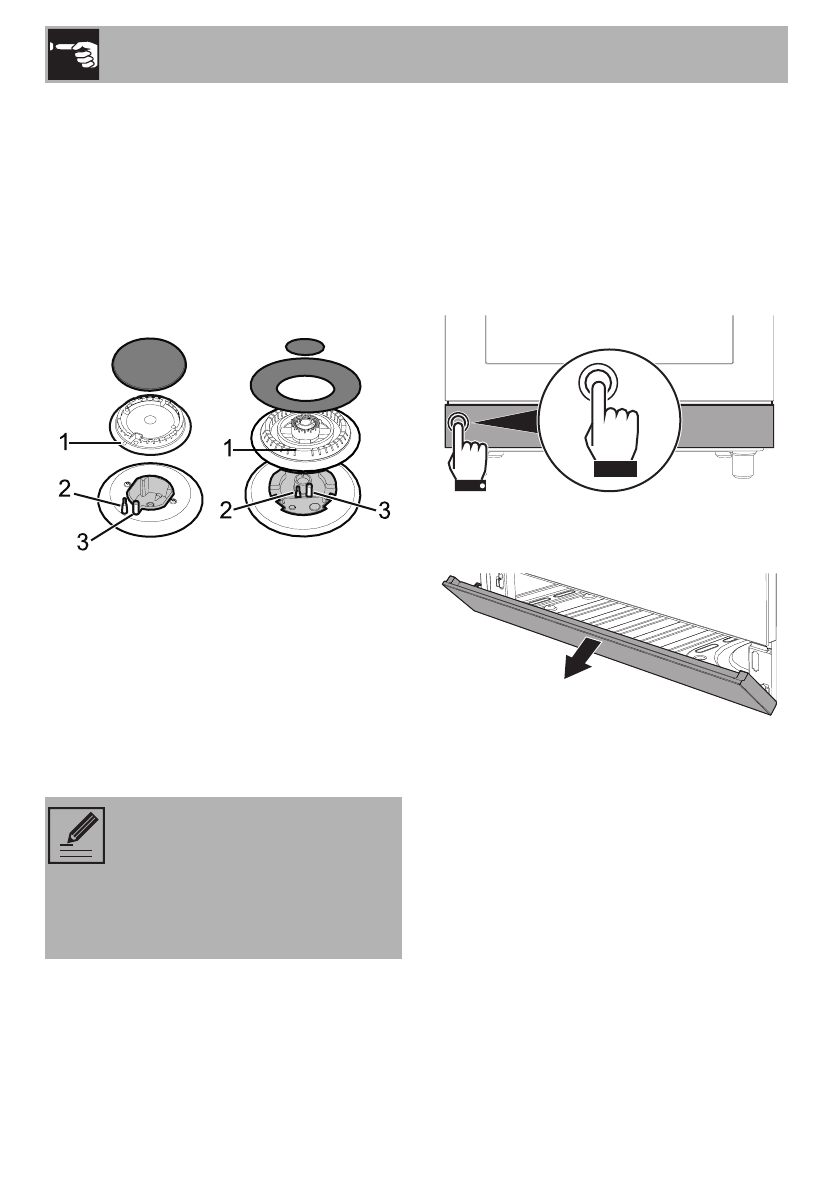 1
2
3
1
2
3