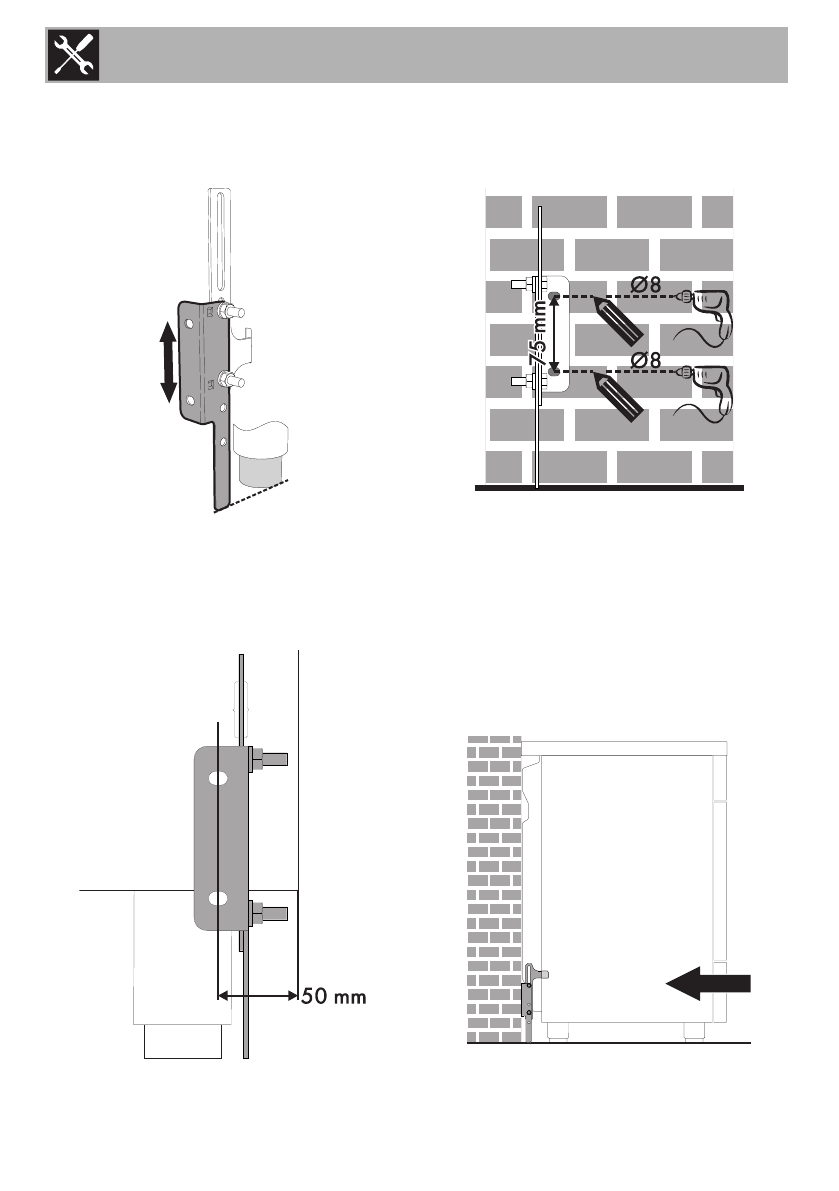 Ø8

75 mm

Ø8

50 mm