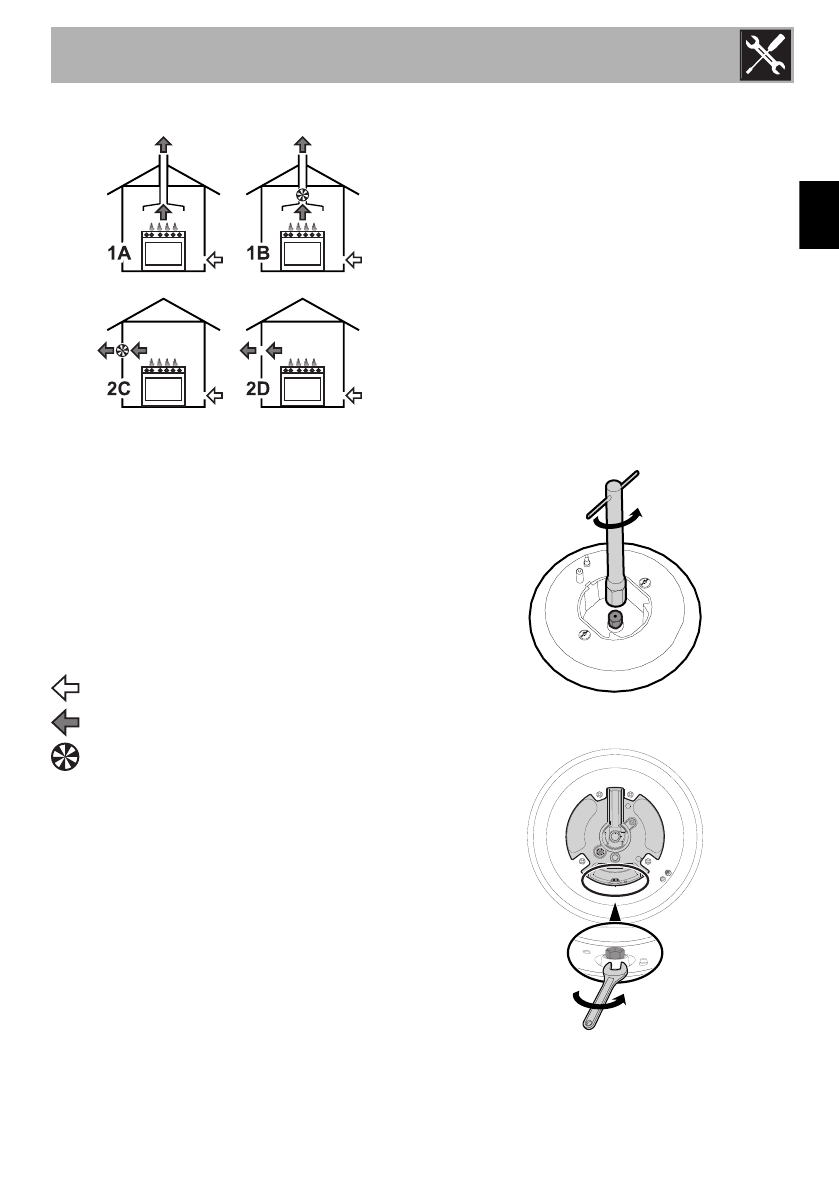 1A

1B

2C

2D