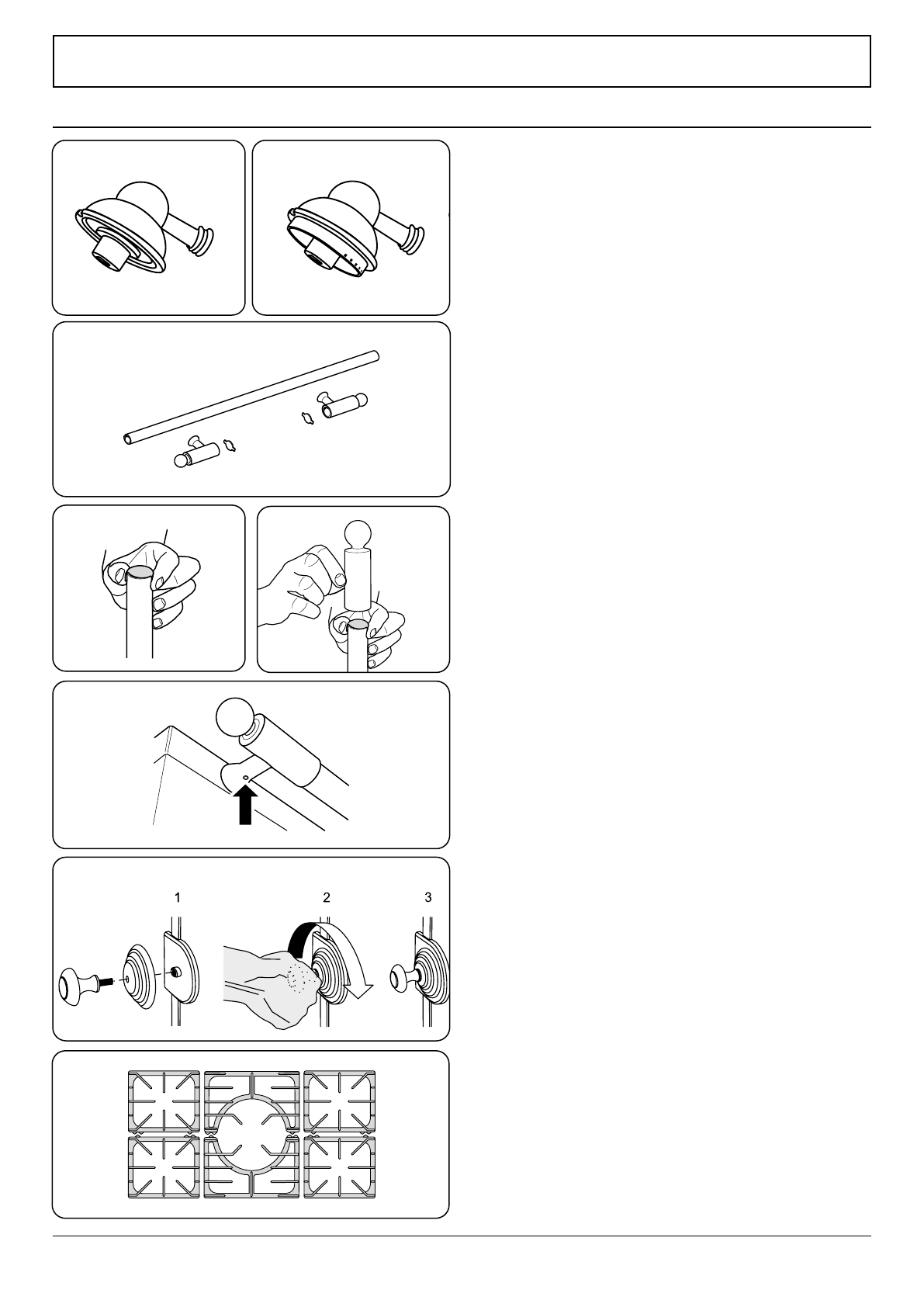 1

2

3