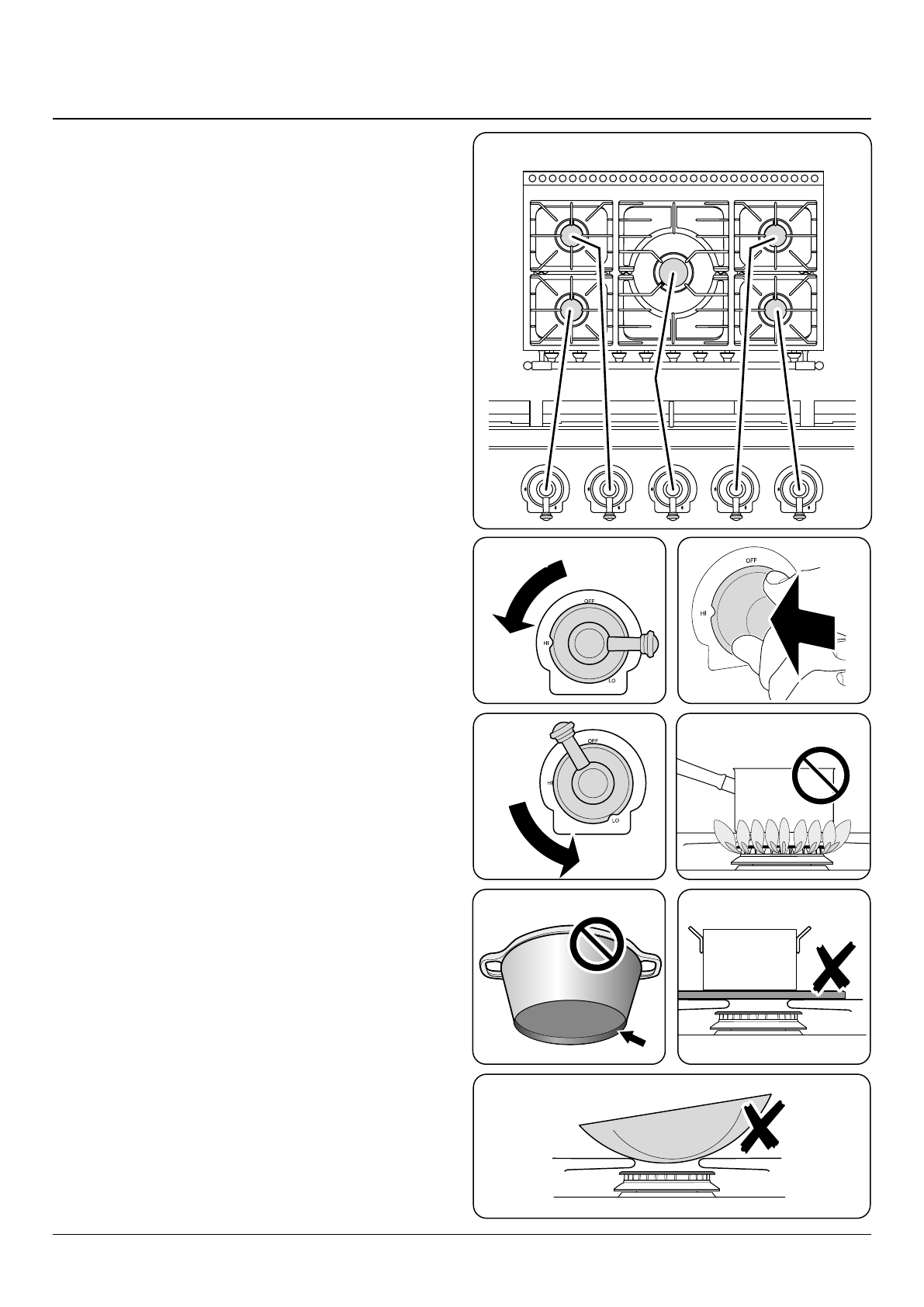 OFF
HI
LO

OFF
HI

OFF
HI
LO