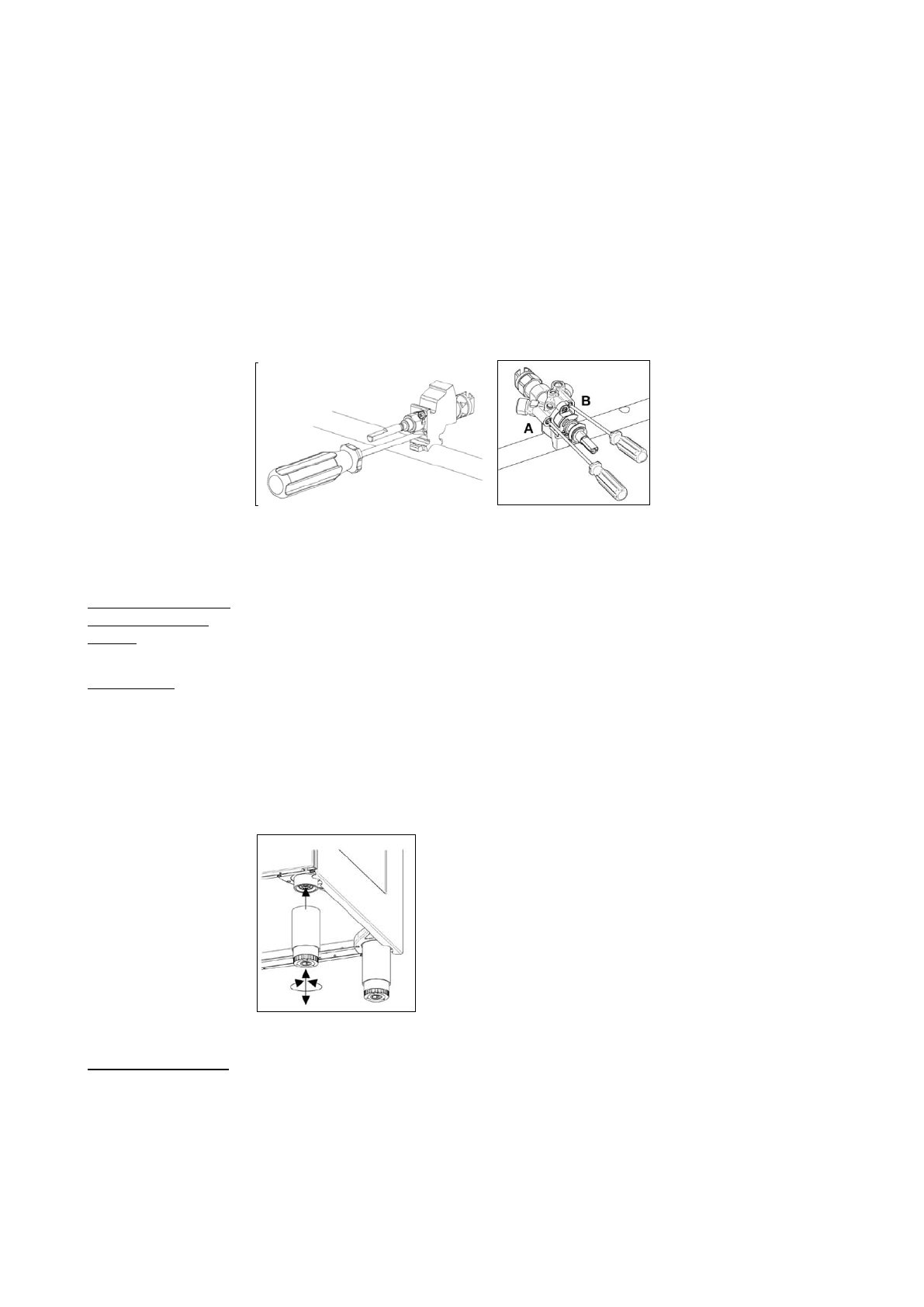 B
A