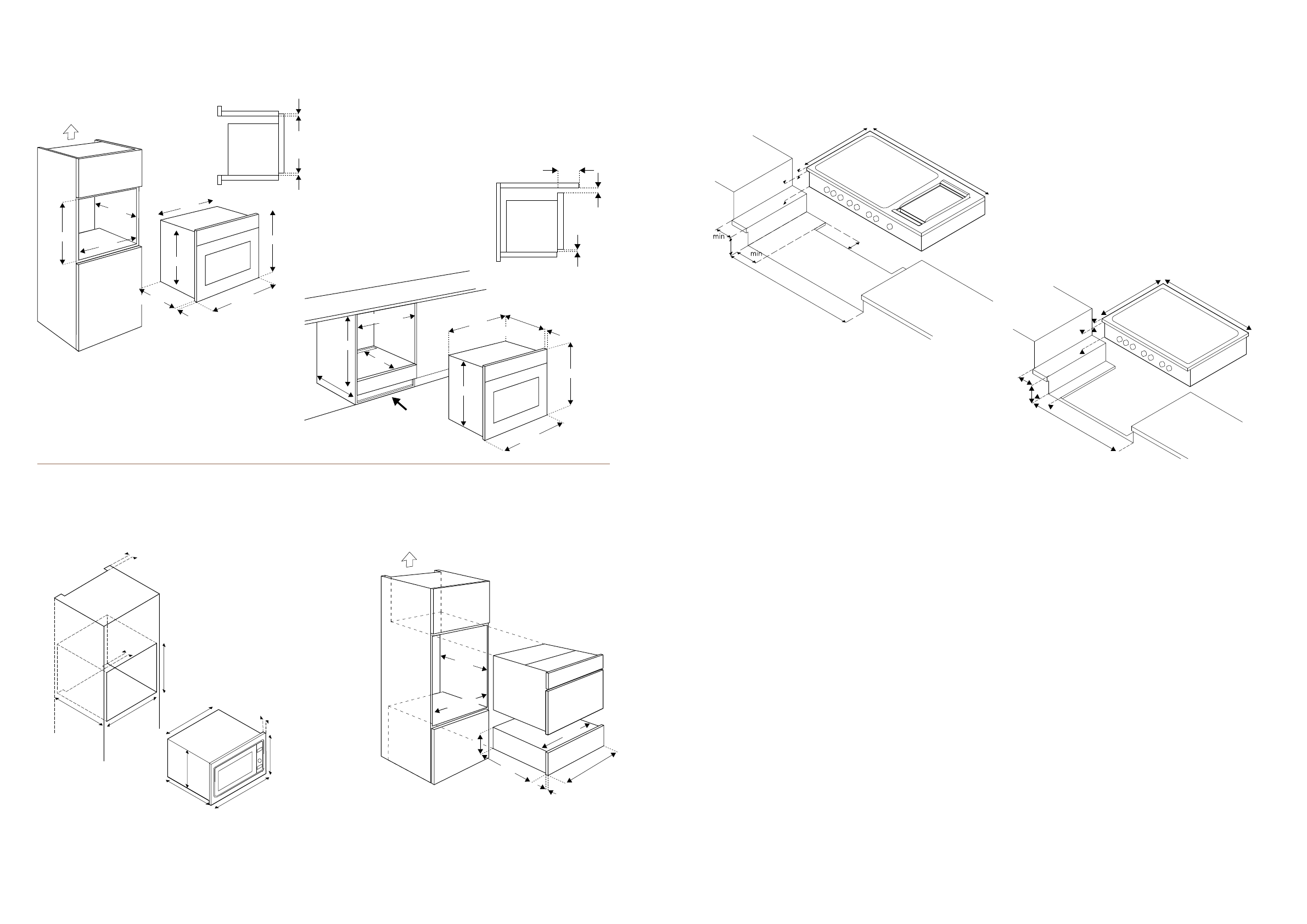 min

min