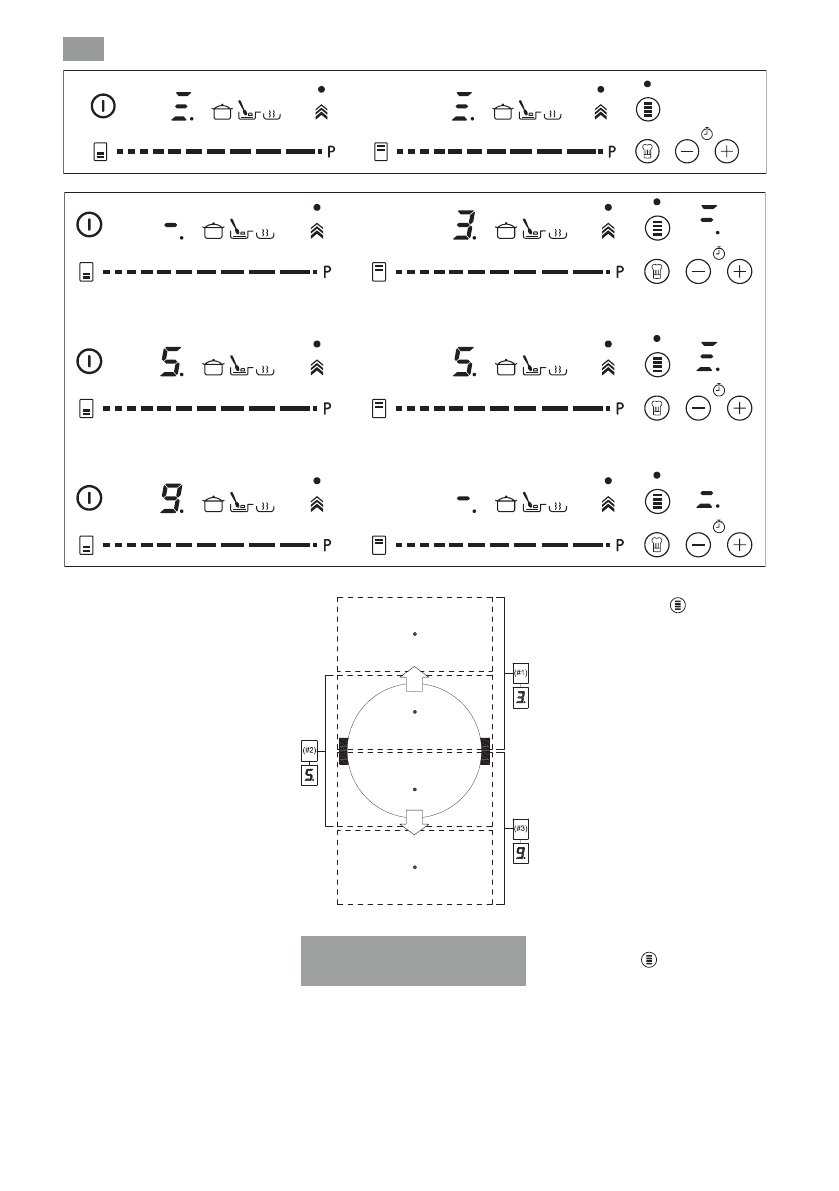 P P

3. P P

5. 5. P P

9. P P

(#1)
3.
(#2)
5.
(#3)
9.