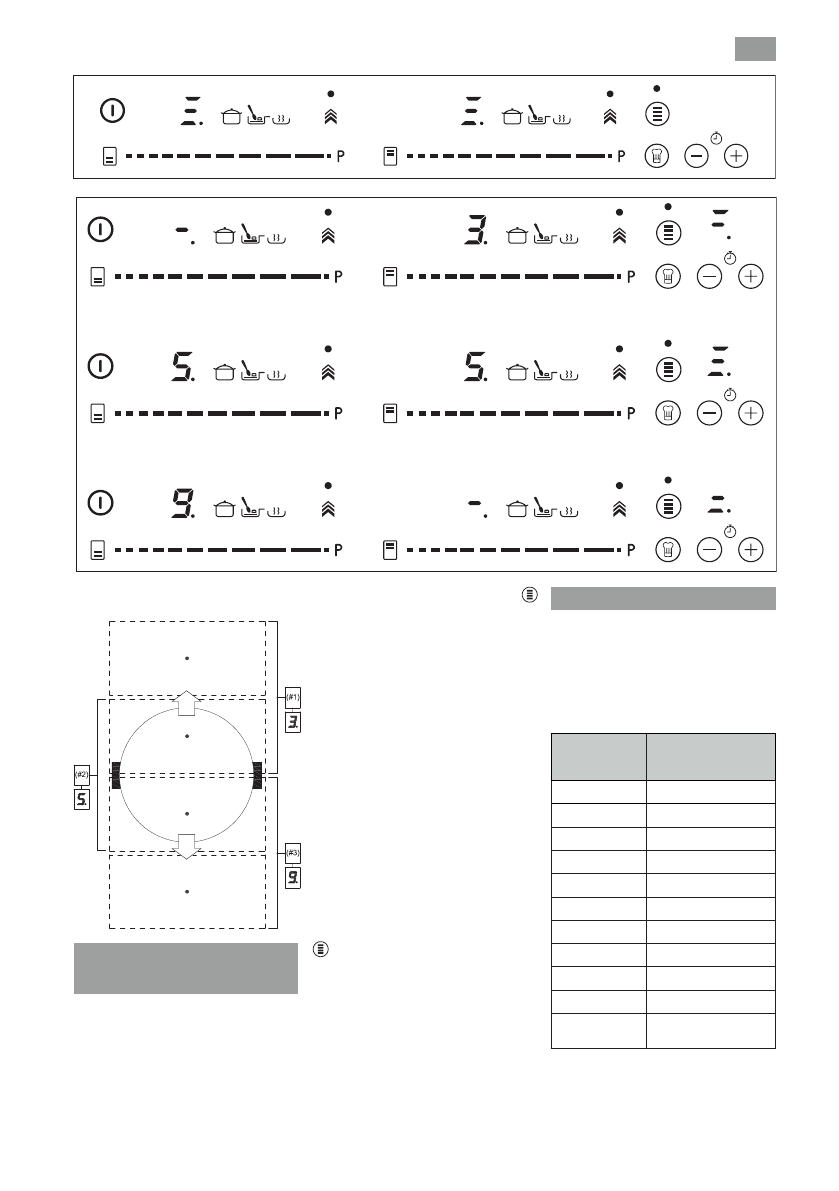 P P

3. P P

5. 5. P P

9. P P

(#1)
3.
(#2)
5.
(#3)
9.