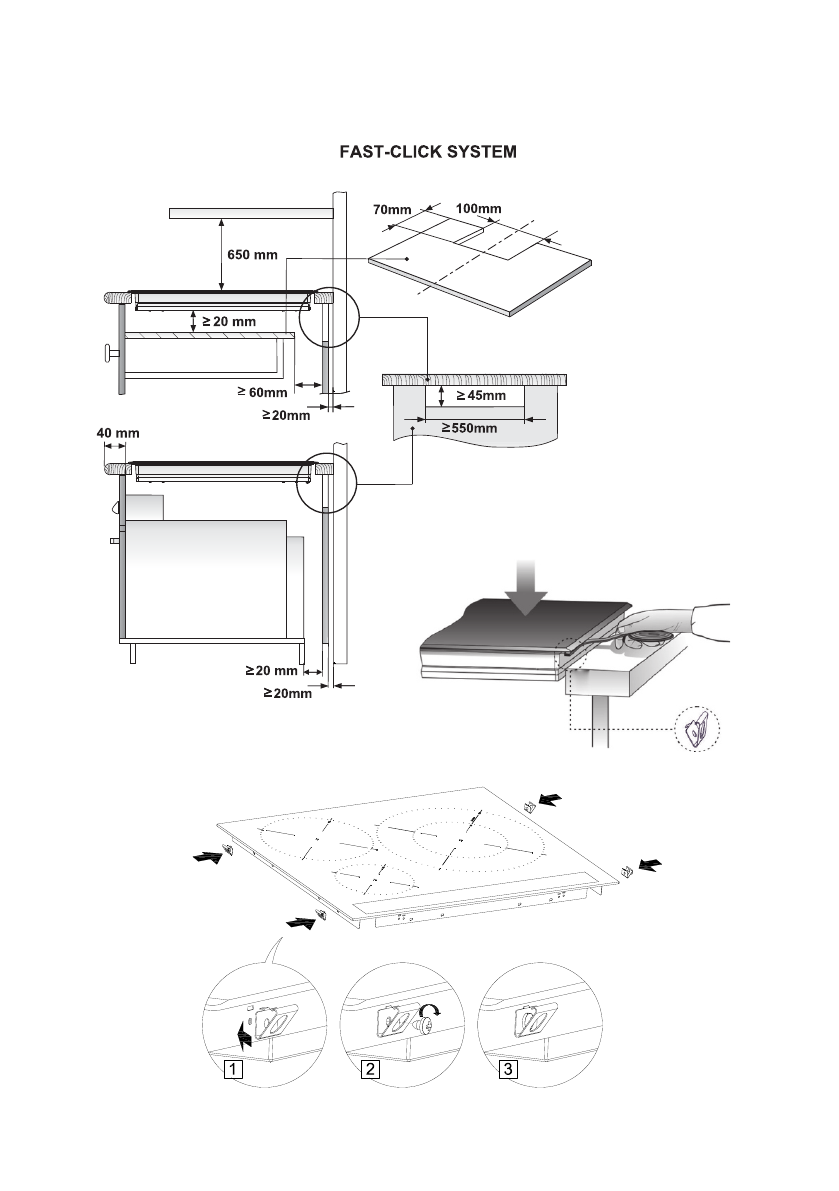 FAST-CLICK SYSTEM

70mm
100mm
650 mm
≥ 20 mm
≥ 60mm
≥20mm
≥ 45mm
≥550mm
40 mm
≥20 mm
≥20mm

1
2
3