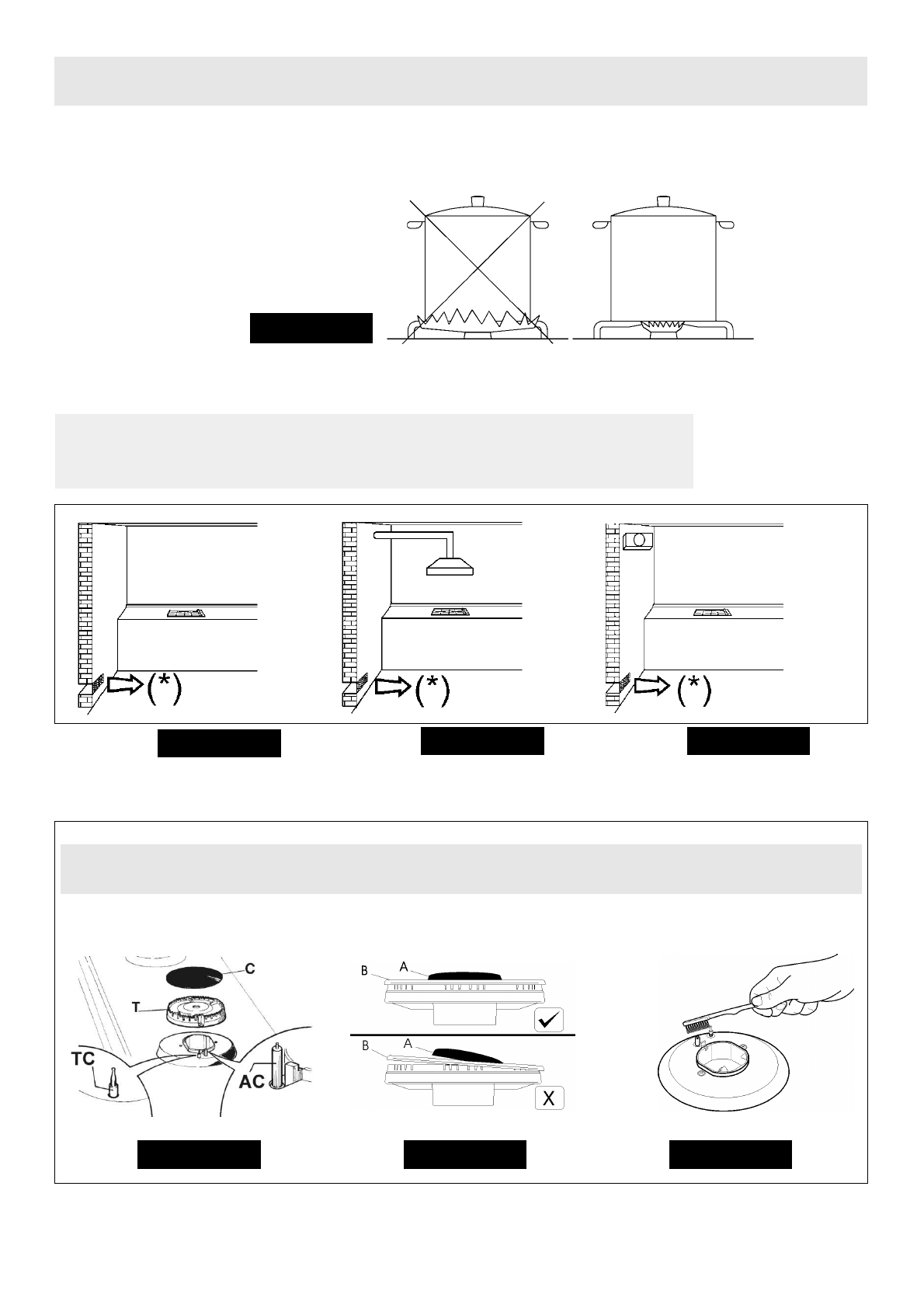 (*)

(*)

(*)

C

T

TC

AC

B

A

B

A

X