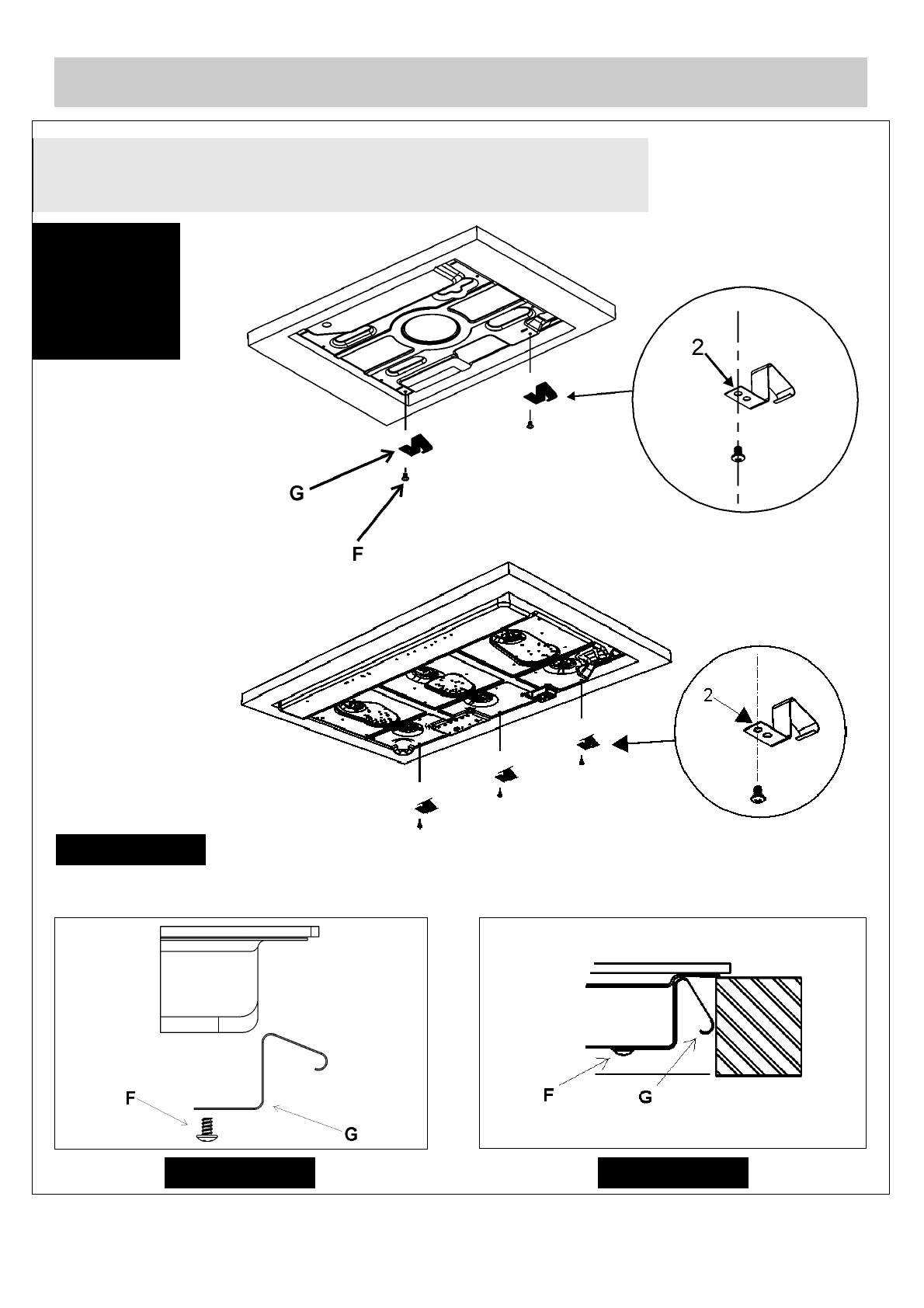 2

G

F

2

F

G

F

G