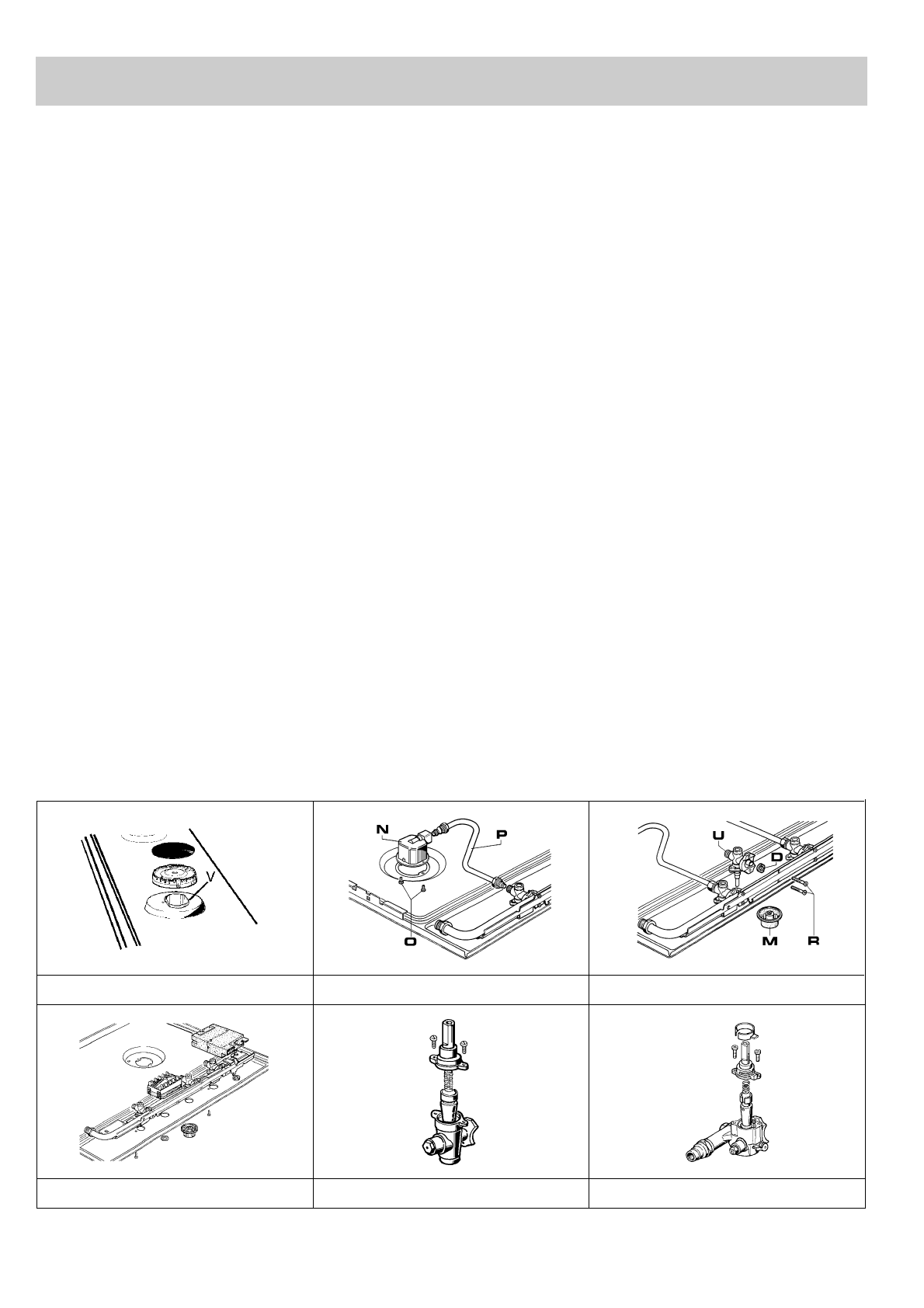 V

N
P
O

U
D
M
R