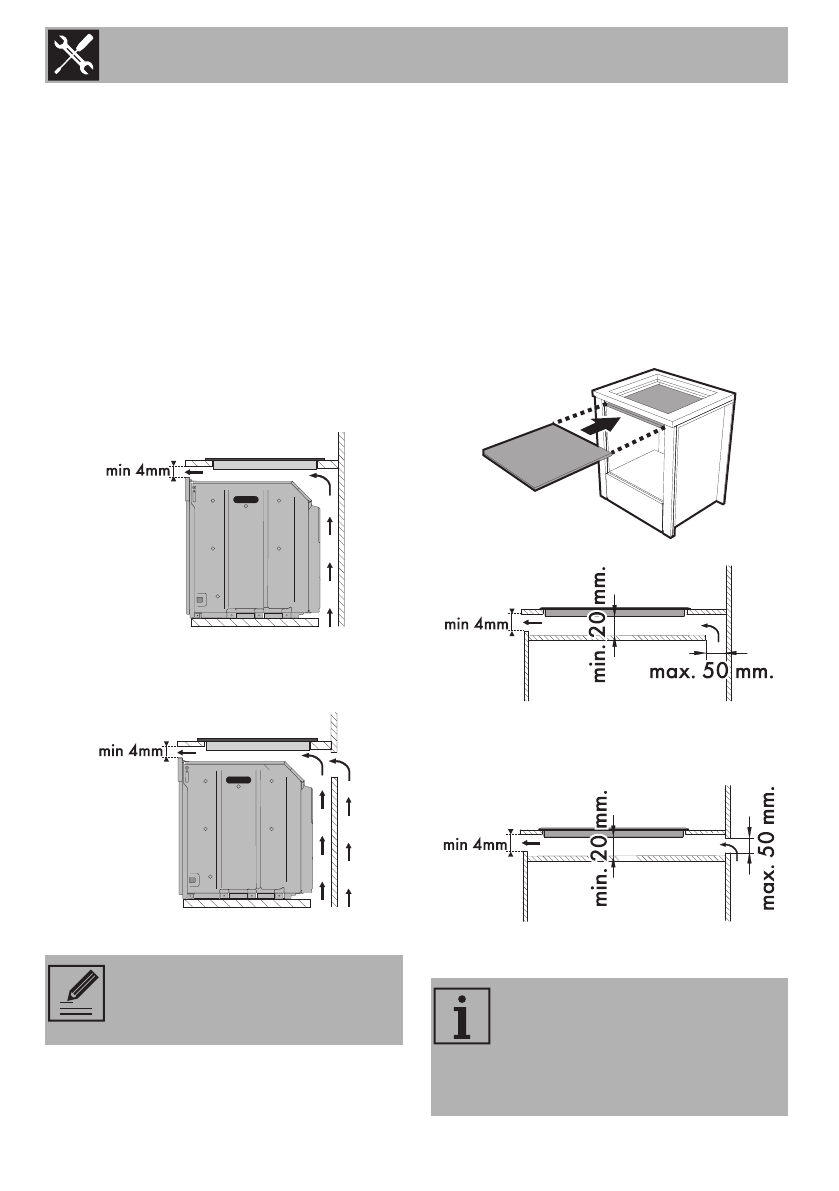 min 4mm

min 4mm

min 4mm

min. 20 mm.

max. 50 mm.

min 4mm

min. 20 mm.

max. 50 mm.