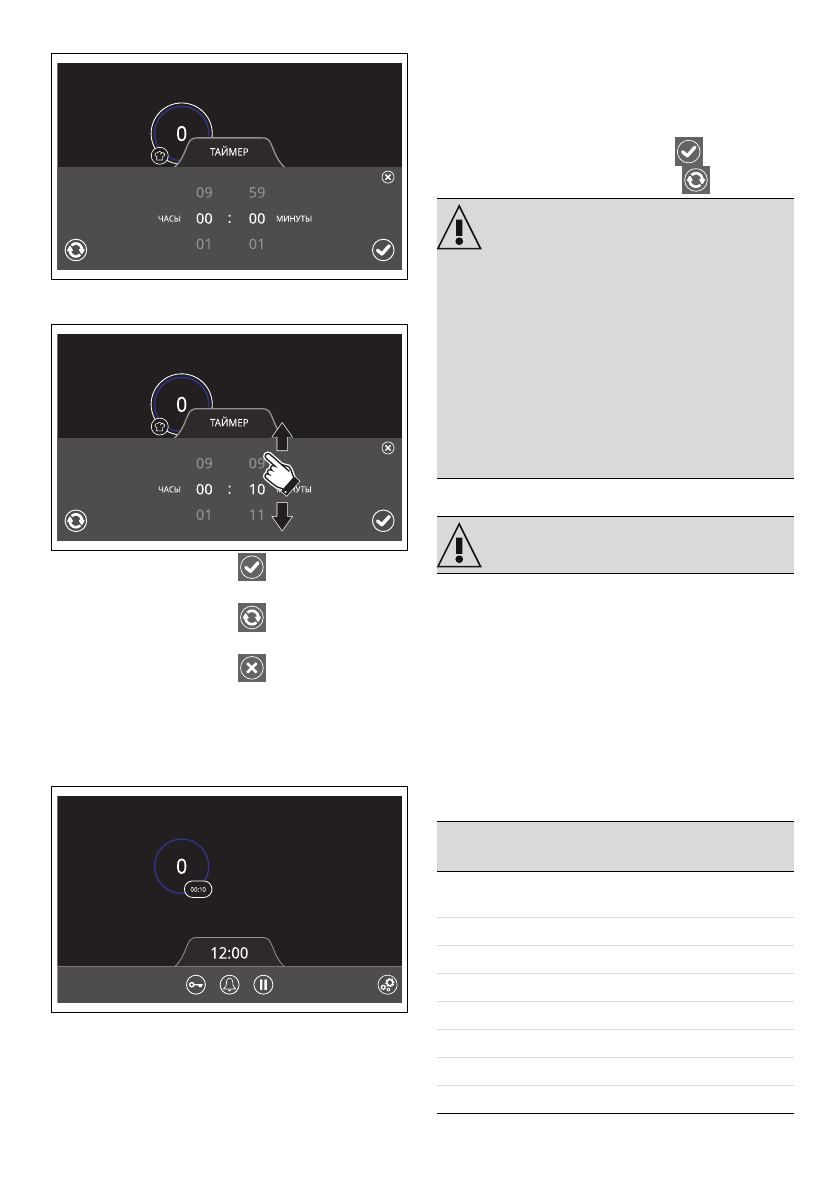 0
ТАЙМЕР
09 59
ЧАСЫ 00 : 00 МИНУТЫ
01 01

0
ТАЙМЕР
09 09
ЧАСЫ 00 : 10 МИНУТЫ
01 11

0
00:10
12:00