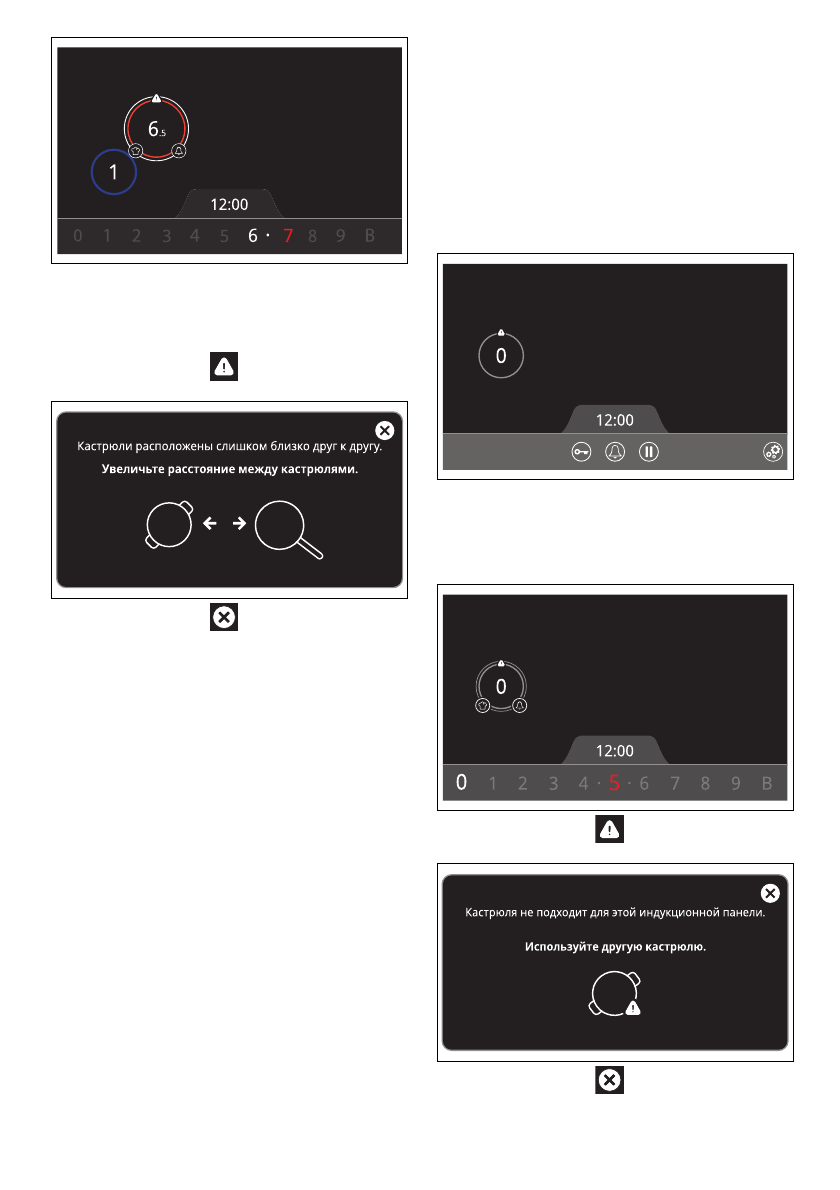 6.5

1

12:00

0 1 2 3 4 5 6 · 7 8 9 B

Кастрюли расположены слишком близко друг к другу.

Увеличьте расстояние между кастрюлями.

0

12:00

0

12:00

0 1 2 3 4 · 5 · 6 7 8 9 B

Кастрюля не подходит для этой индукционной панели.

Используйте другую кастрюлю.