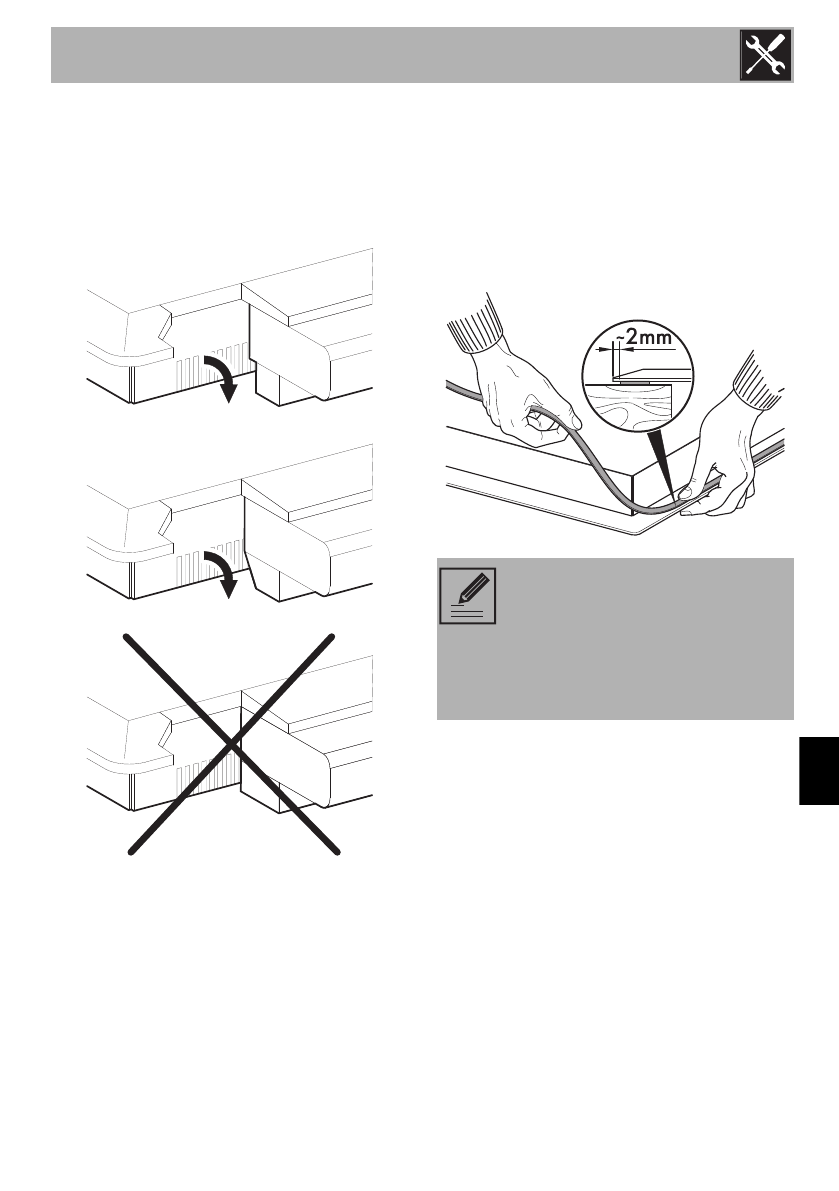 ~2mm