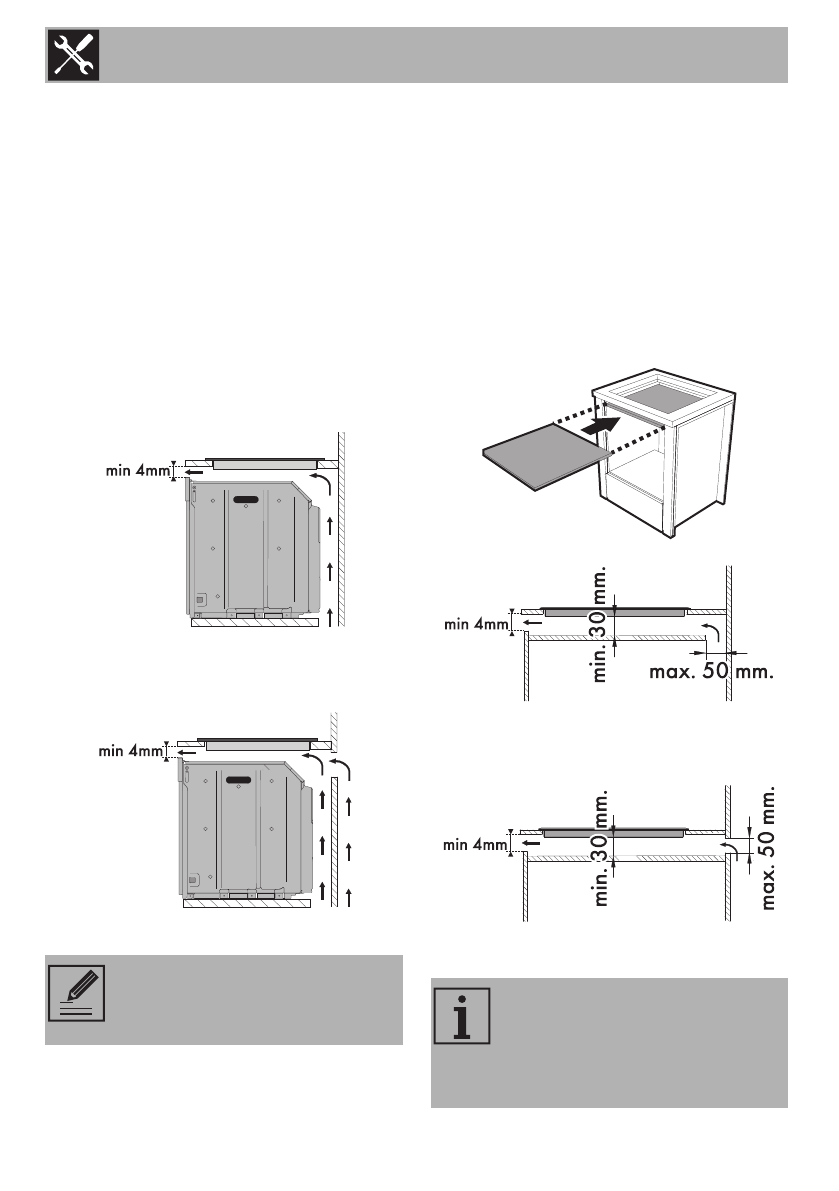 min 4mm

min 4mm

min 4mm

min. 30 mm.

max. 50 mm.

min 4mm

min. 30 mm.

max. 50 mm.