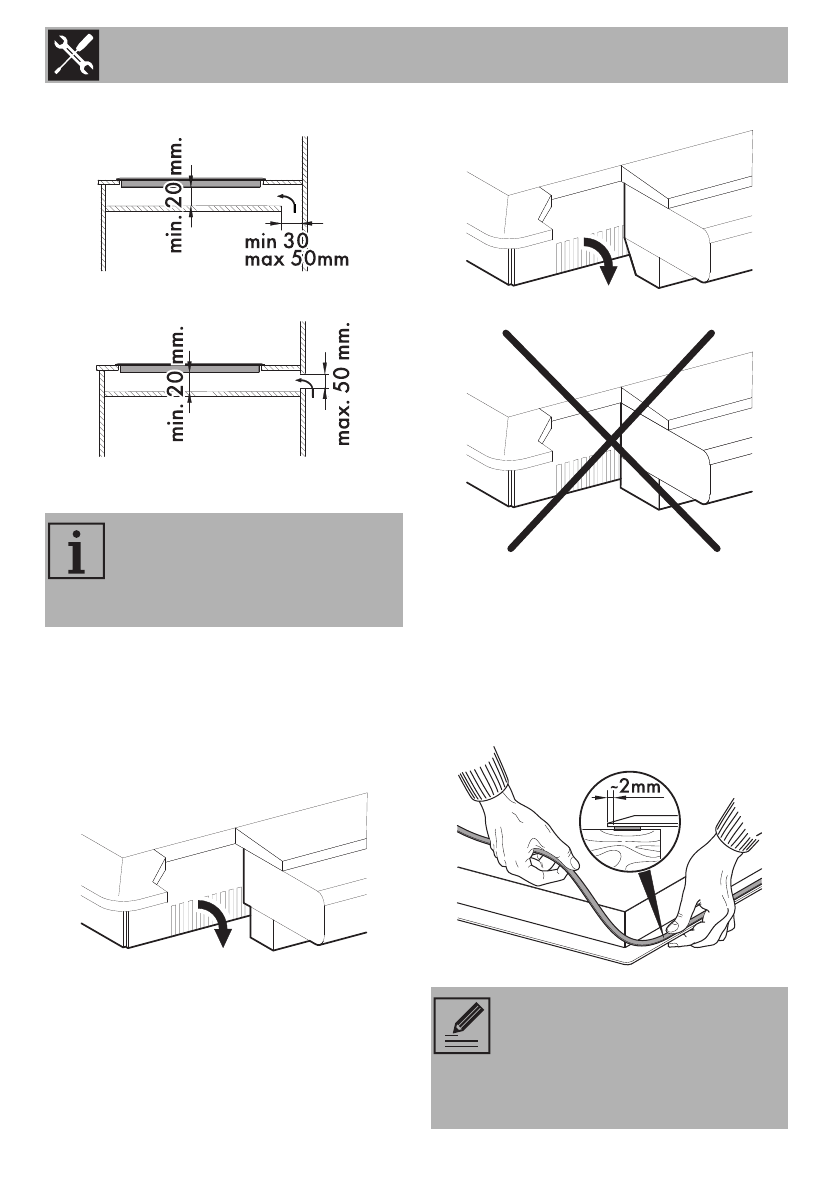 min. 20 mm.

min 30
max 50mm

min. 20 mm.

max. 50 mm.

2mm