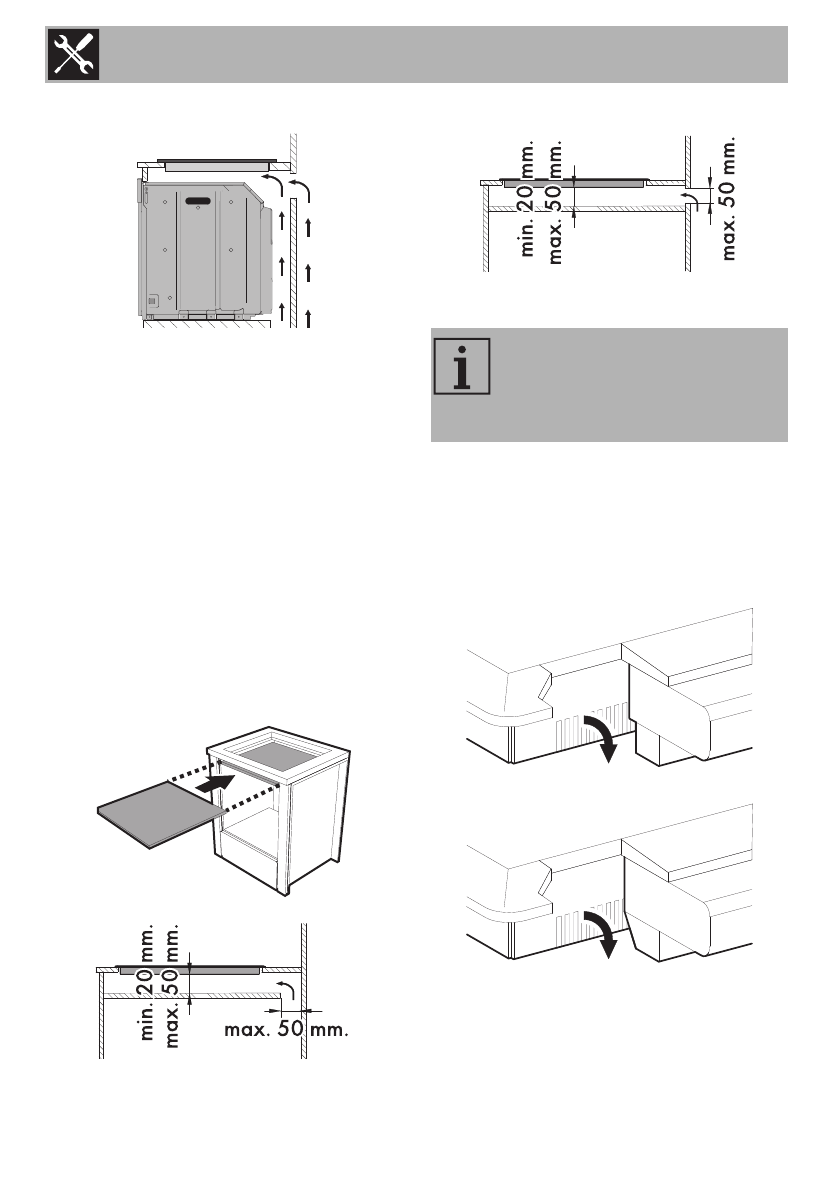 min. 20 mm.
max. 50 mm.
max. 50 mm.

min. 20 mm.
max. 50 mm.
max. 50 mm.