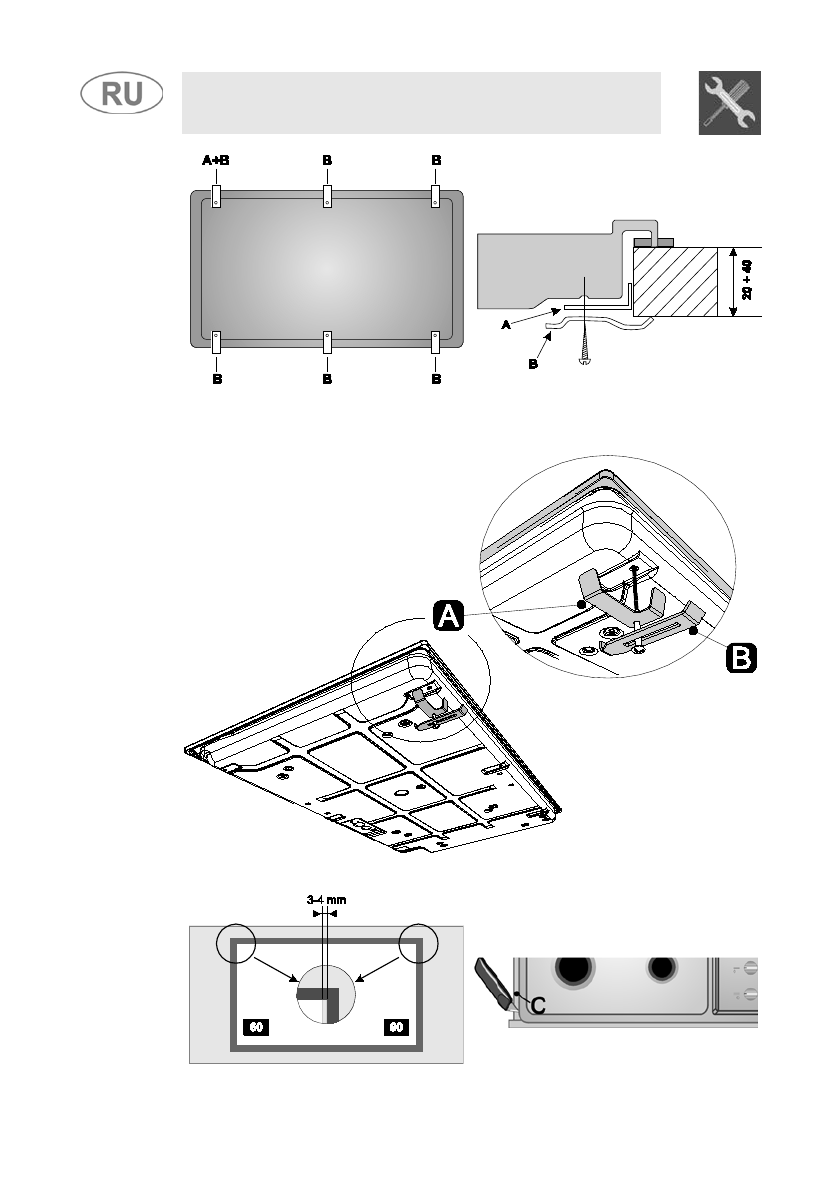 RU

A+B B B

B B B

A

B

20 ÷ 40

A

B

3-4 mm

60 90

C