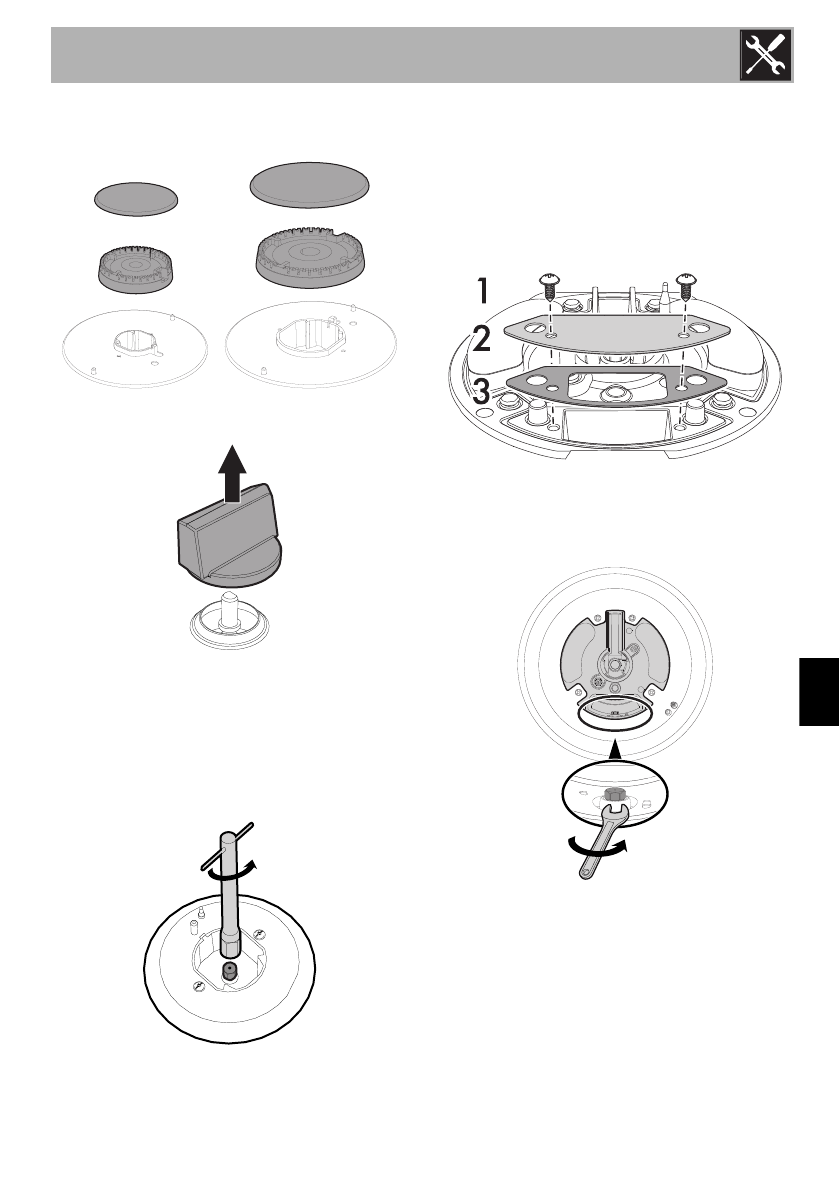 1
2
3