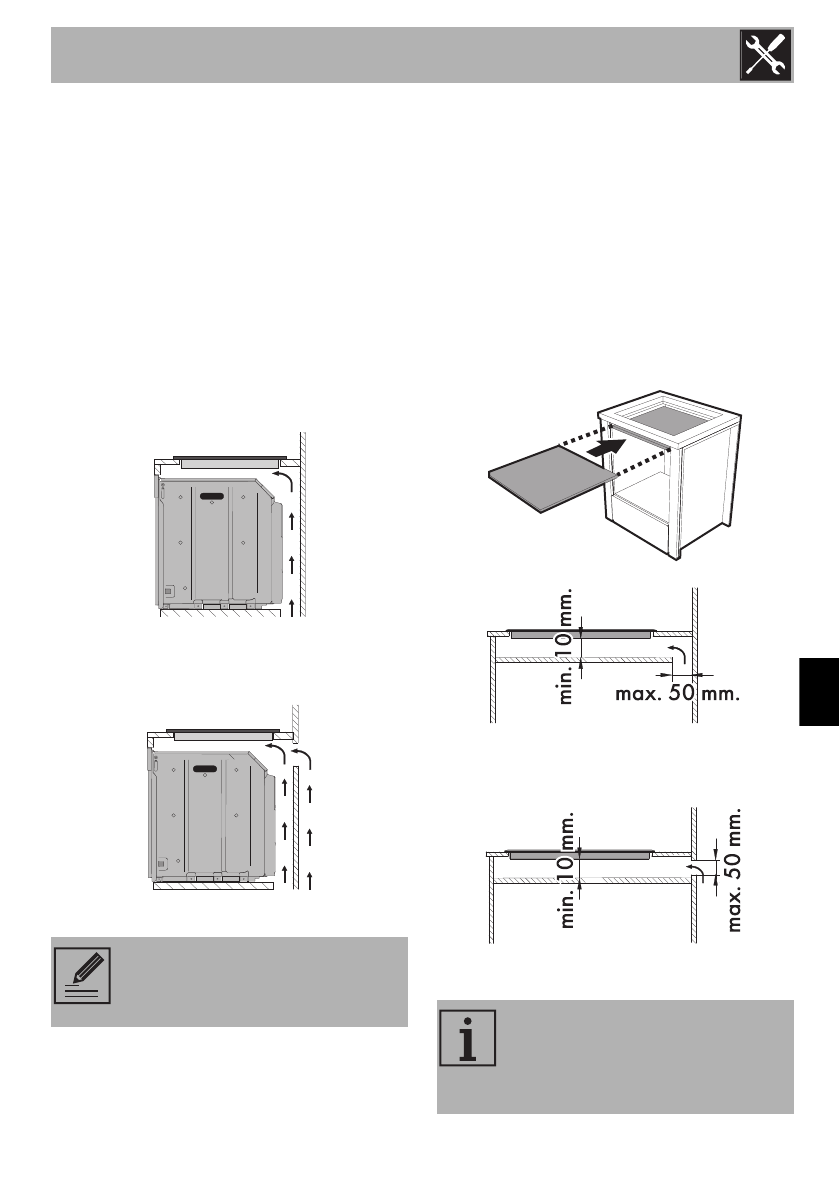 min. 10 mm.

max. 50 mm.

min. 10 mm.

max. 50 mm.