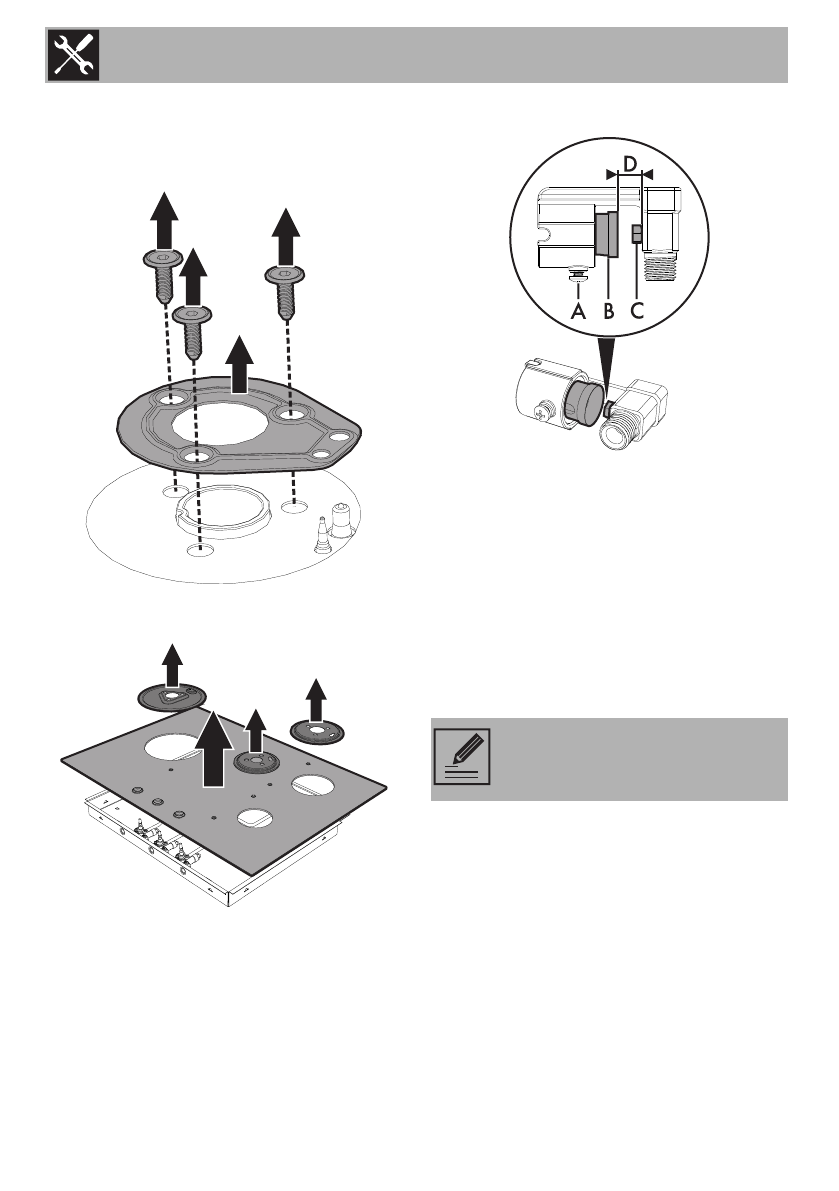 D

A B C