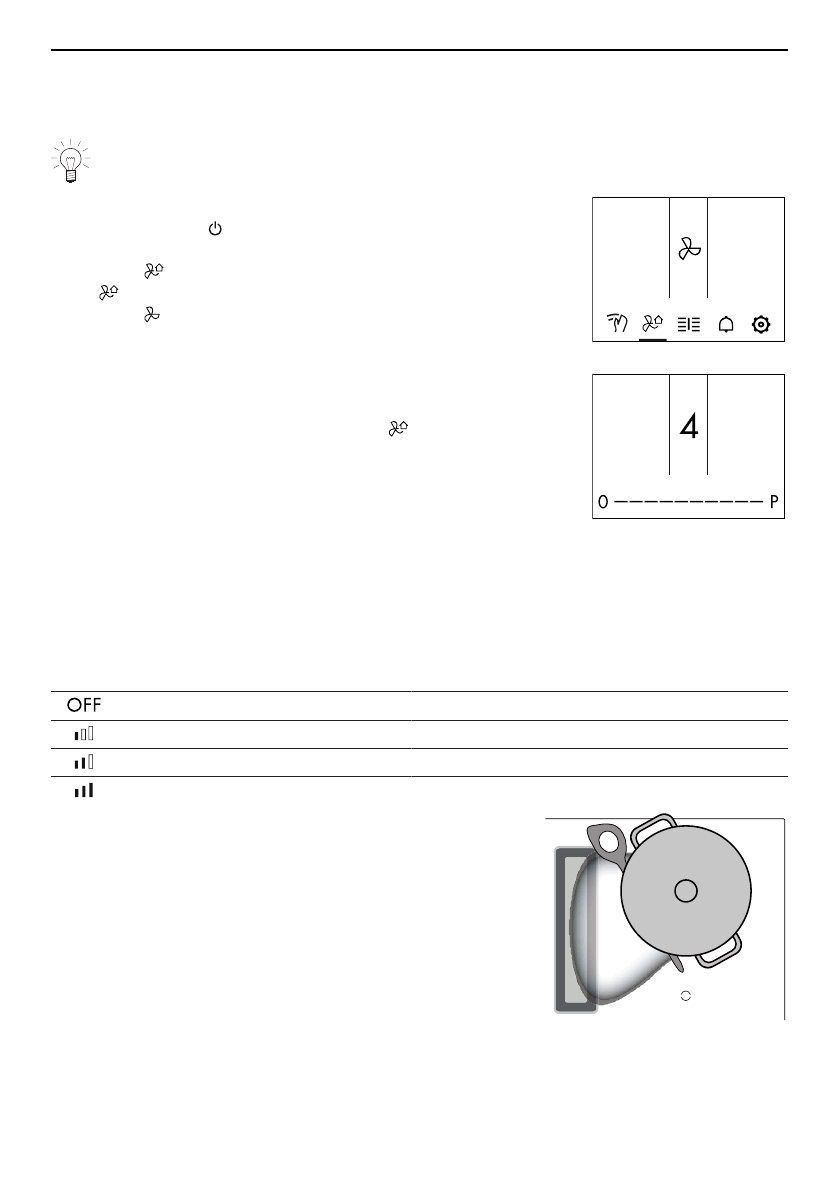 4

0 —————————— P

OFF