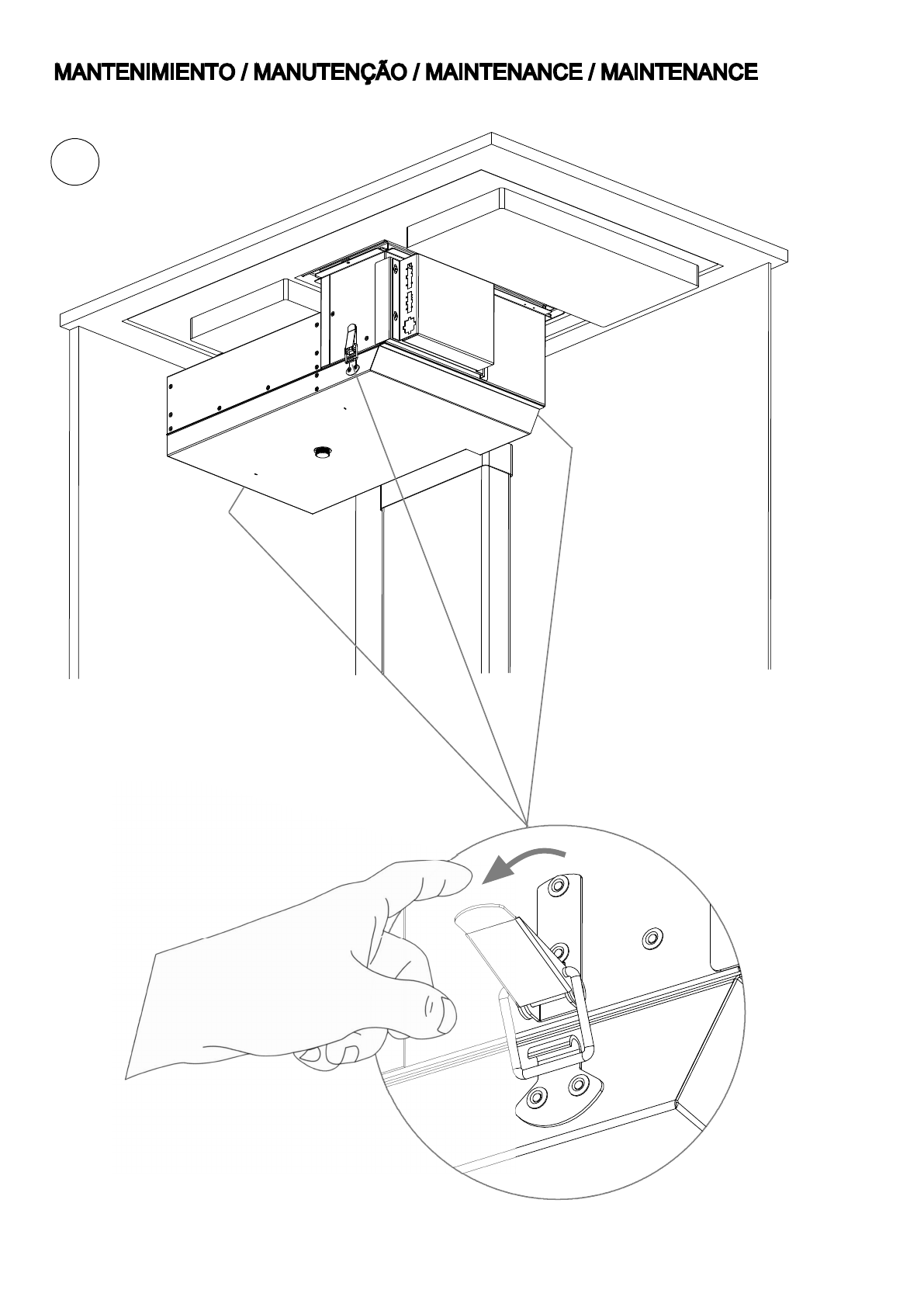 MANTENIMIENTO / MANUTENÇÃO / MAINTENANCE / MAINTENANCE