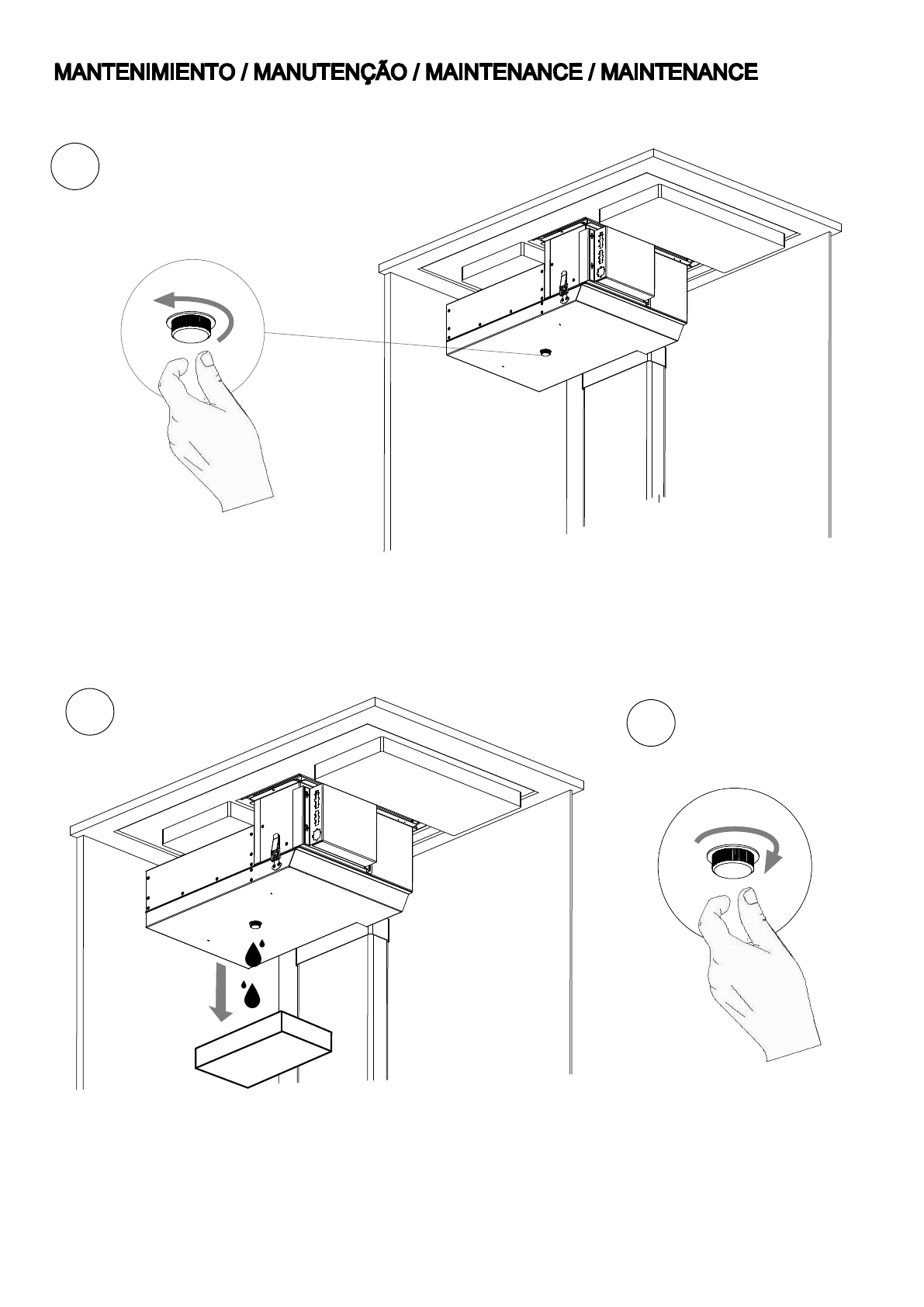 MANTENIMIENTO / MANUTENÇÃO / MAINTENANCE / MAINTENANCE