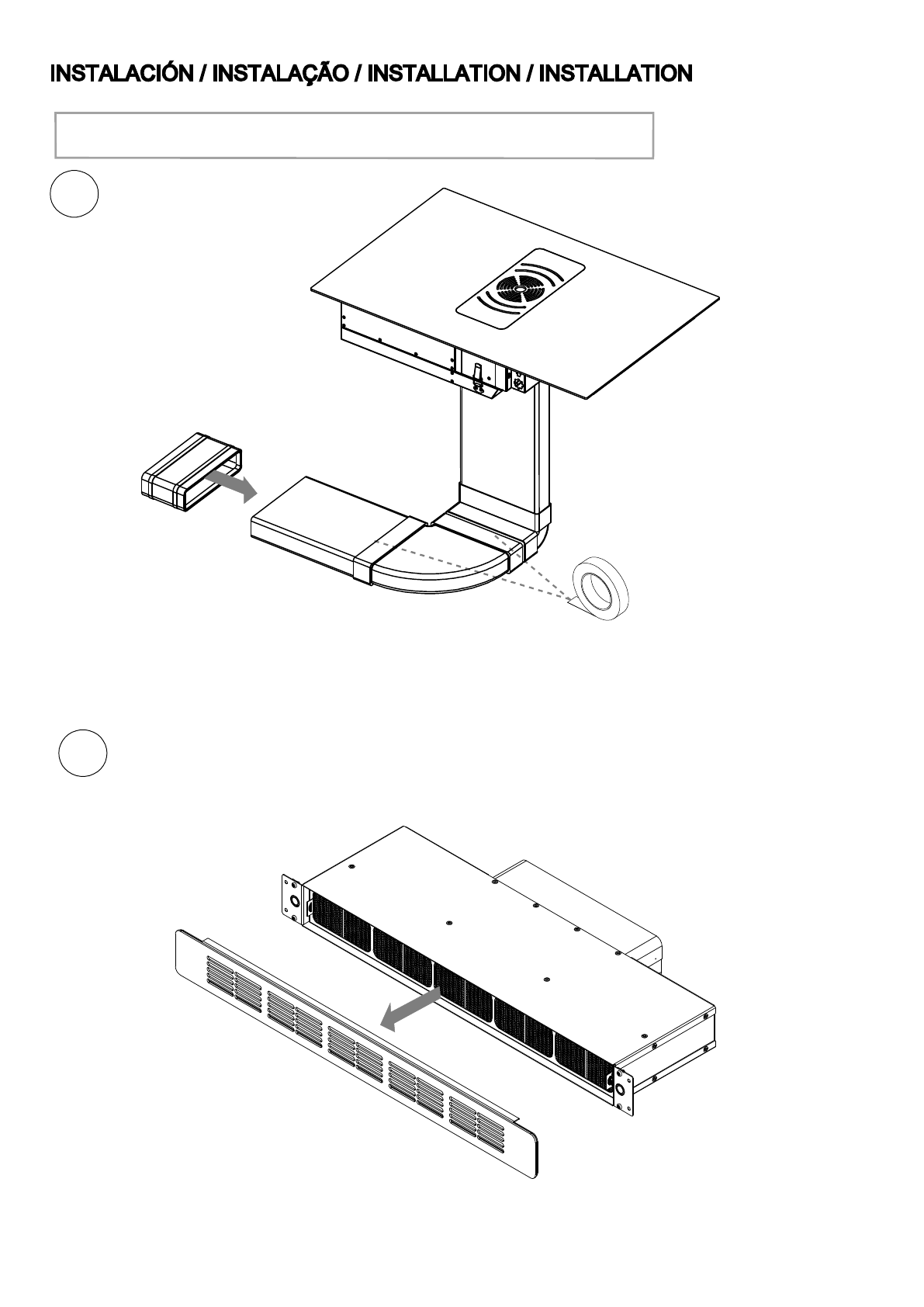 INSTALACIÓN / INSTALAÇÃO / INSTALLATION / INSTALLATION