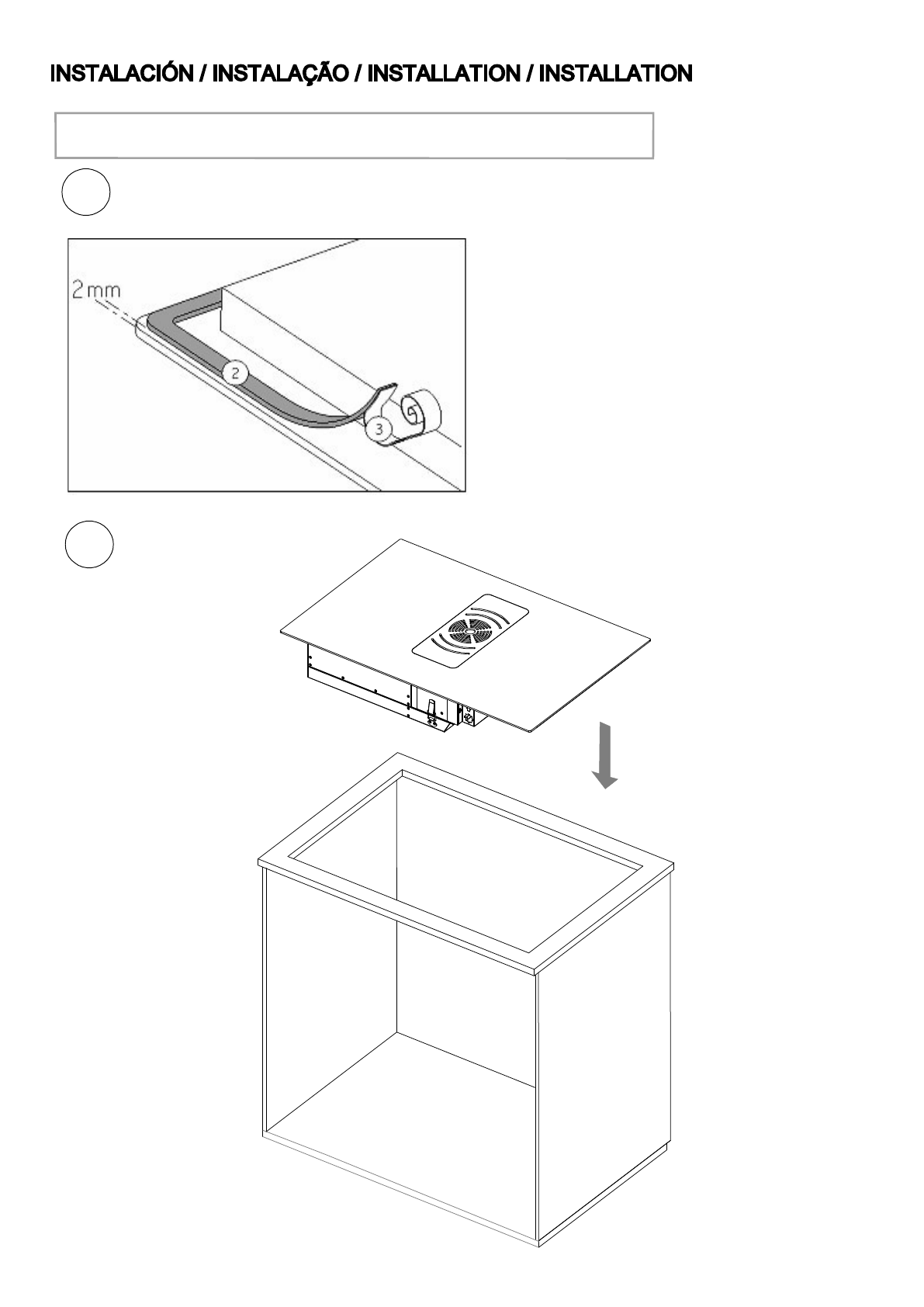 INSTALACIÓN / INSTALAÇÃO / INSTALLATION / INSTALLATION

2mm

2

3