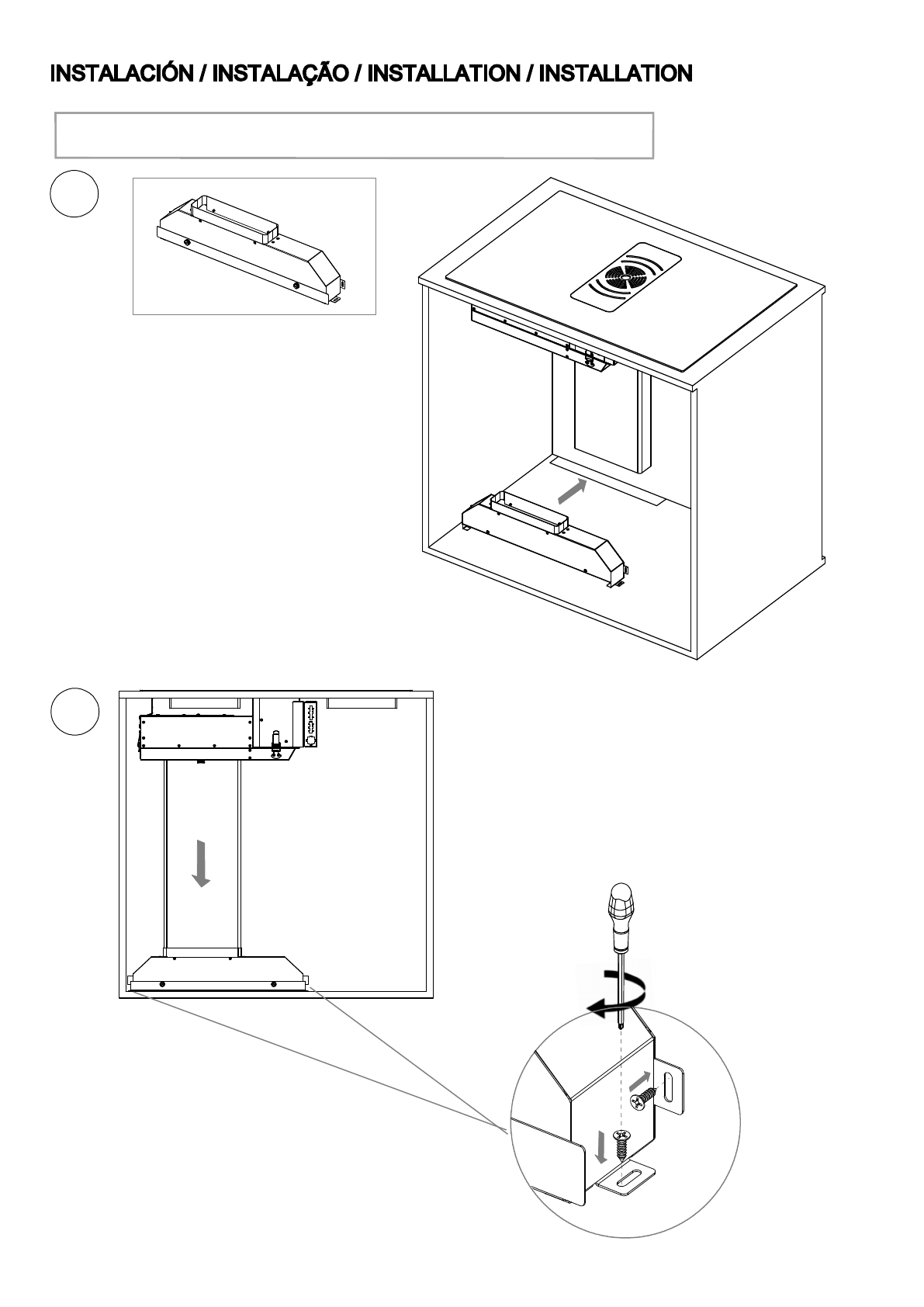 INSTALACIÓN / INSTALAÇÃO / INSTALLATION / INSTALLATION