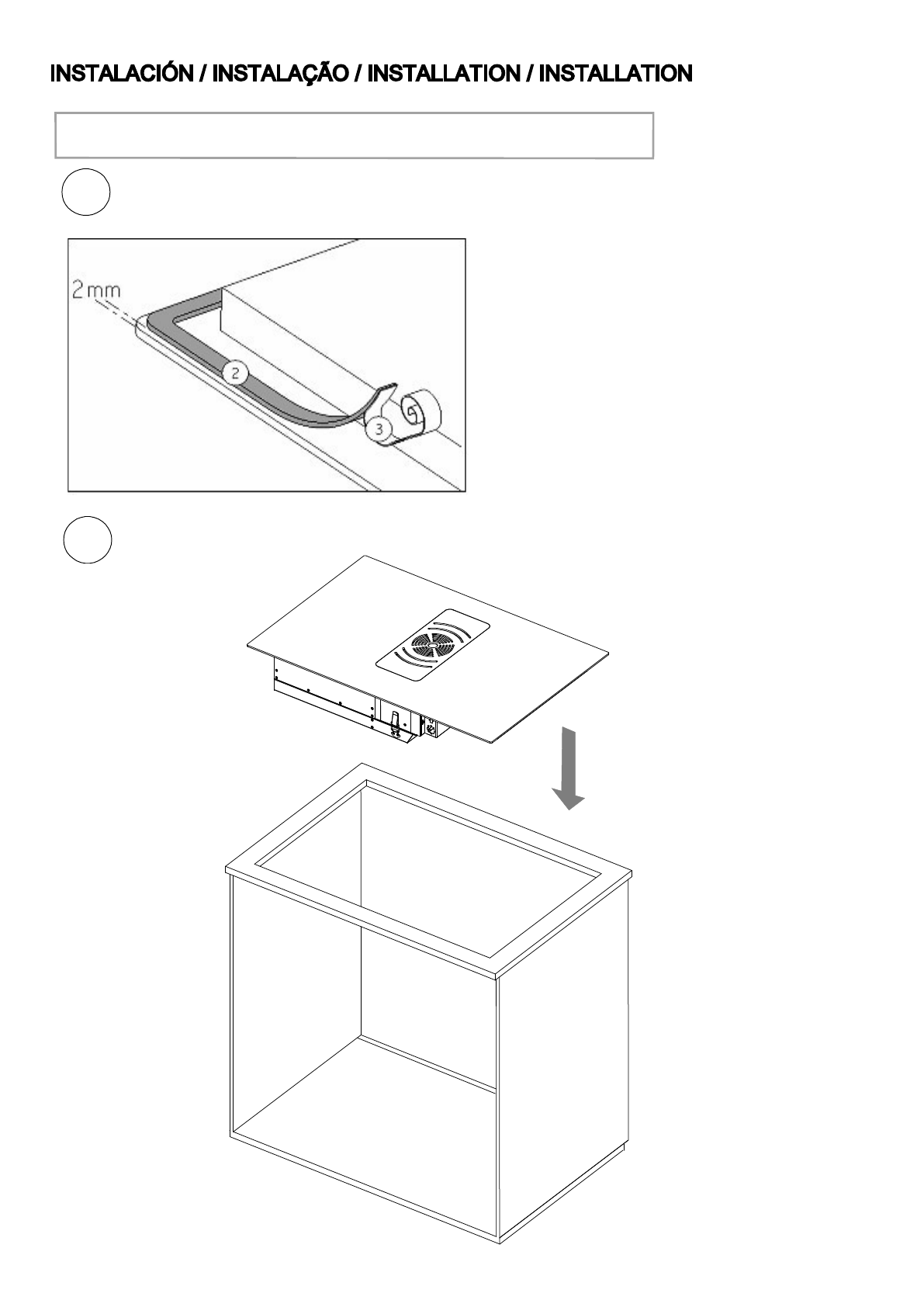 INSTALACIÓN / INSTALAÇÃO / INSTALLATION / INSTALLATION

2mm

2

3