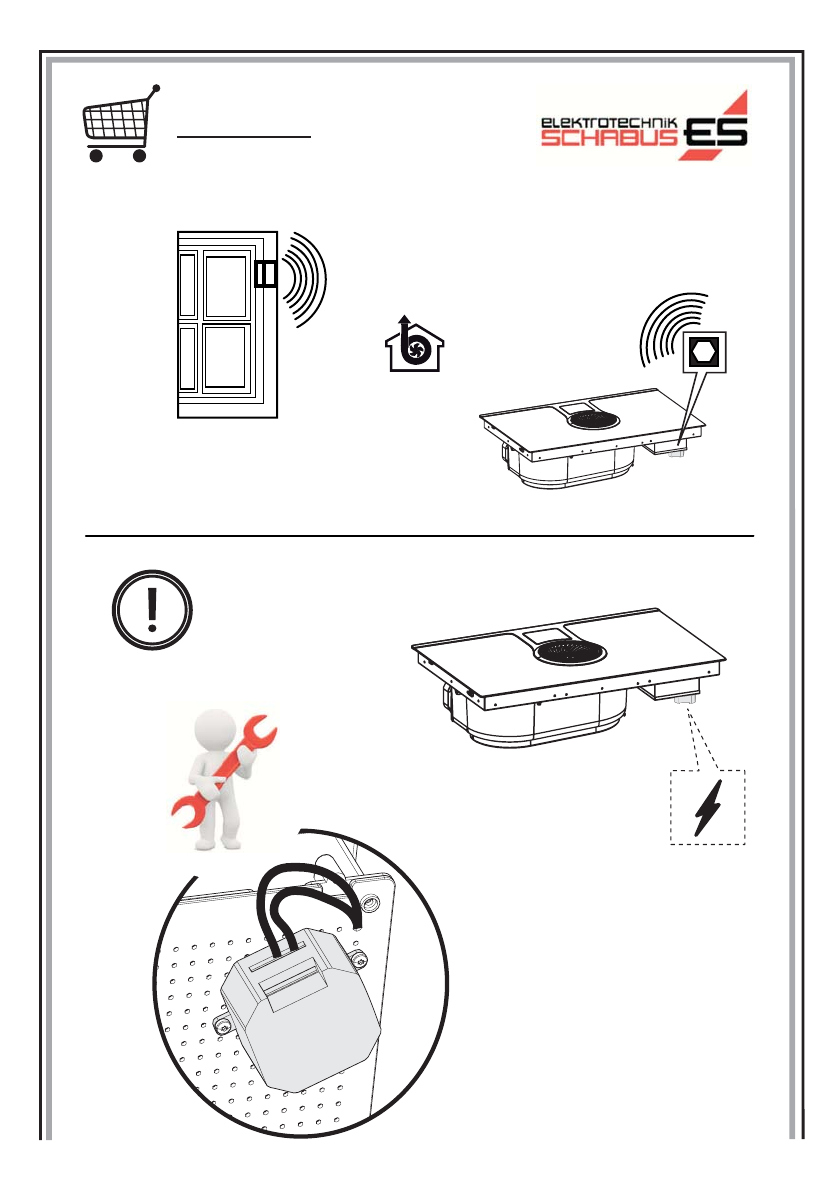 ELEKTROTECHNIK
SCHABUS ES