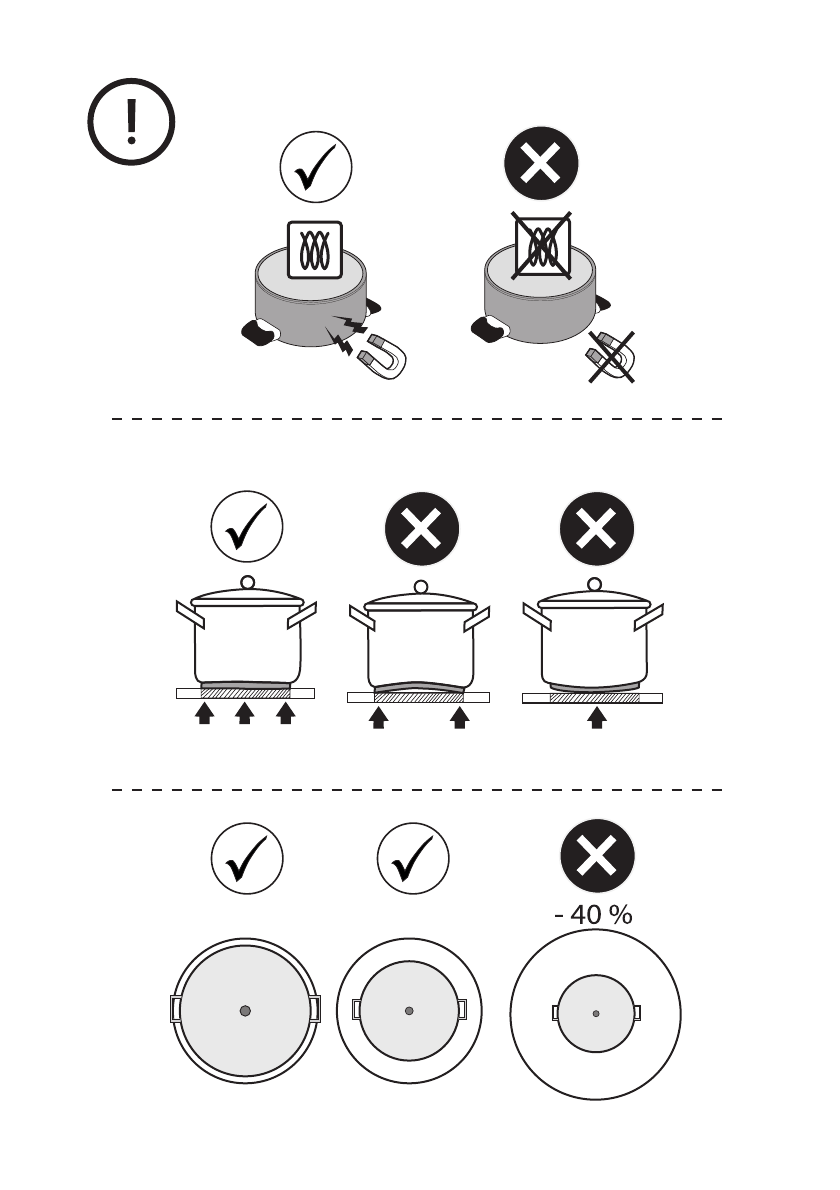 - 40 %