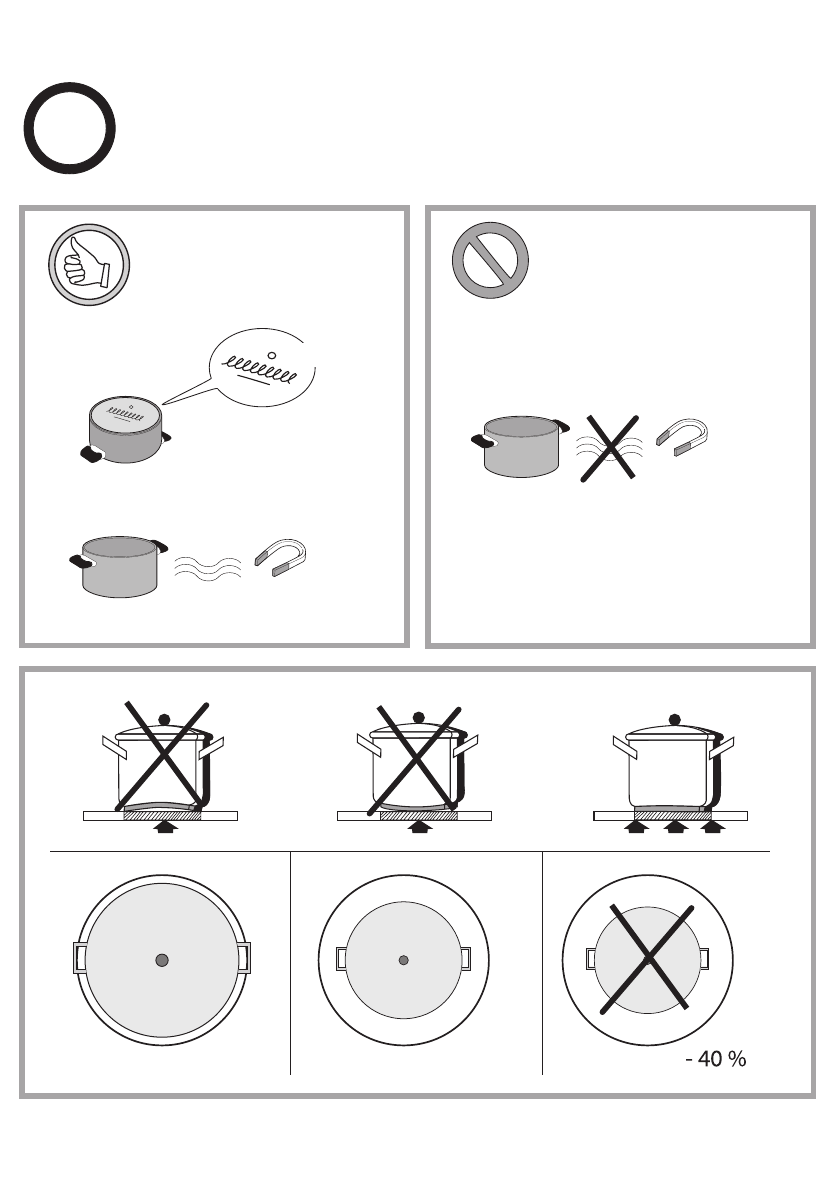 - 40 %