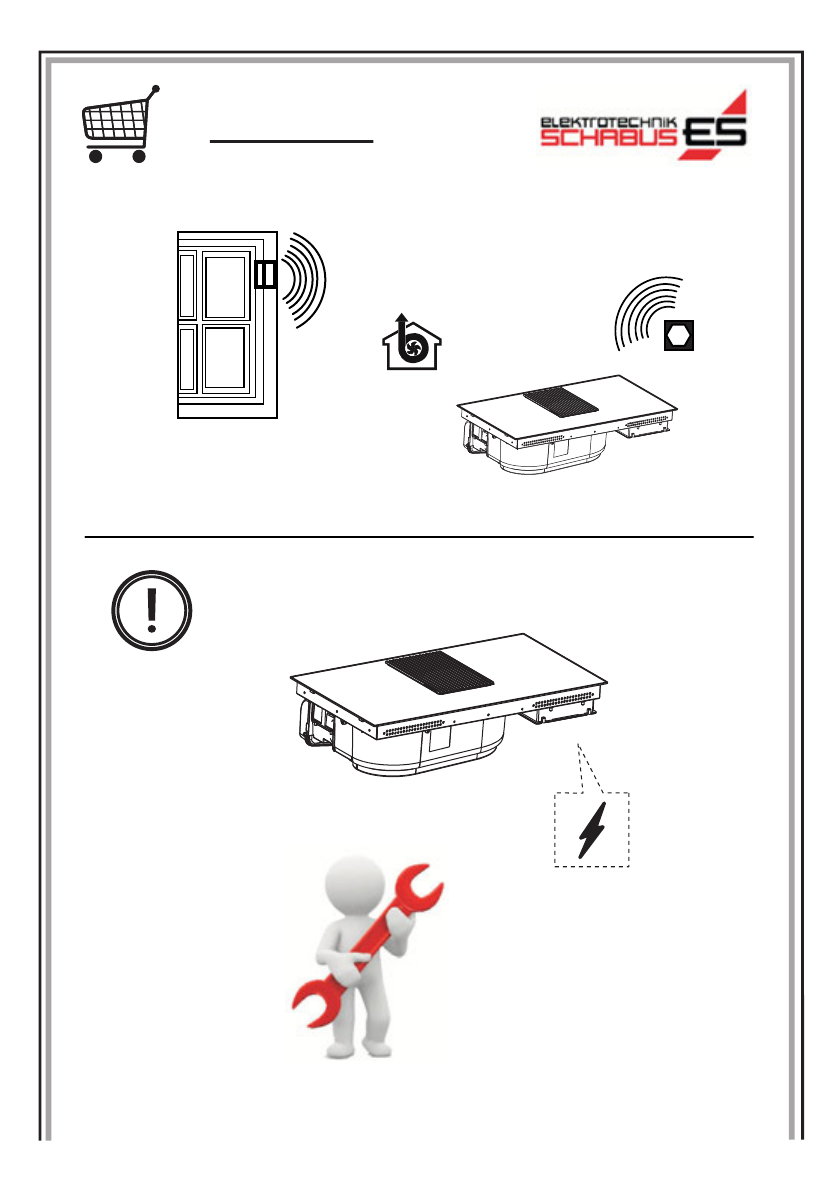 ELEKTROTECHNIK SCHABUS ES