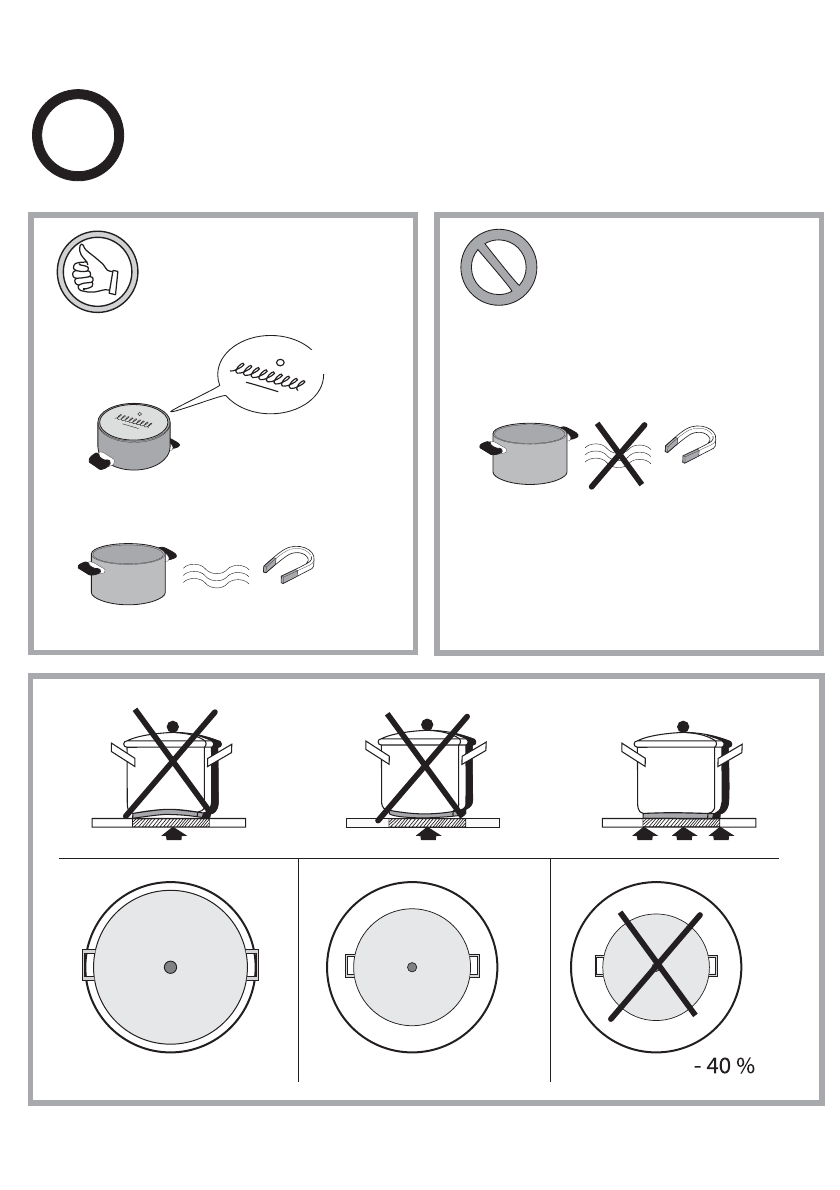 - 40 %