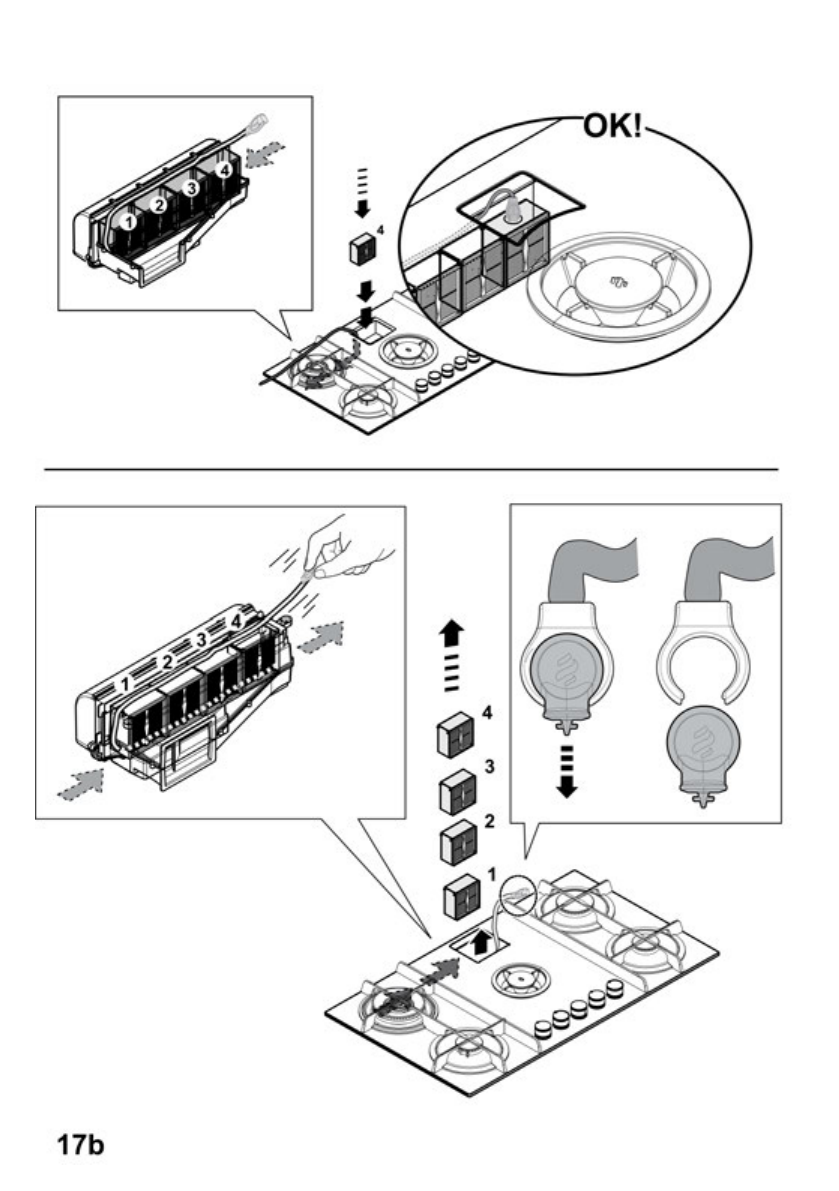 1 2 3 4
4
OK!
1 2 3 4
4
3
2
1
17b