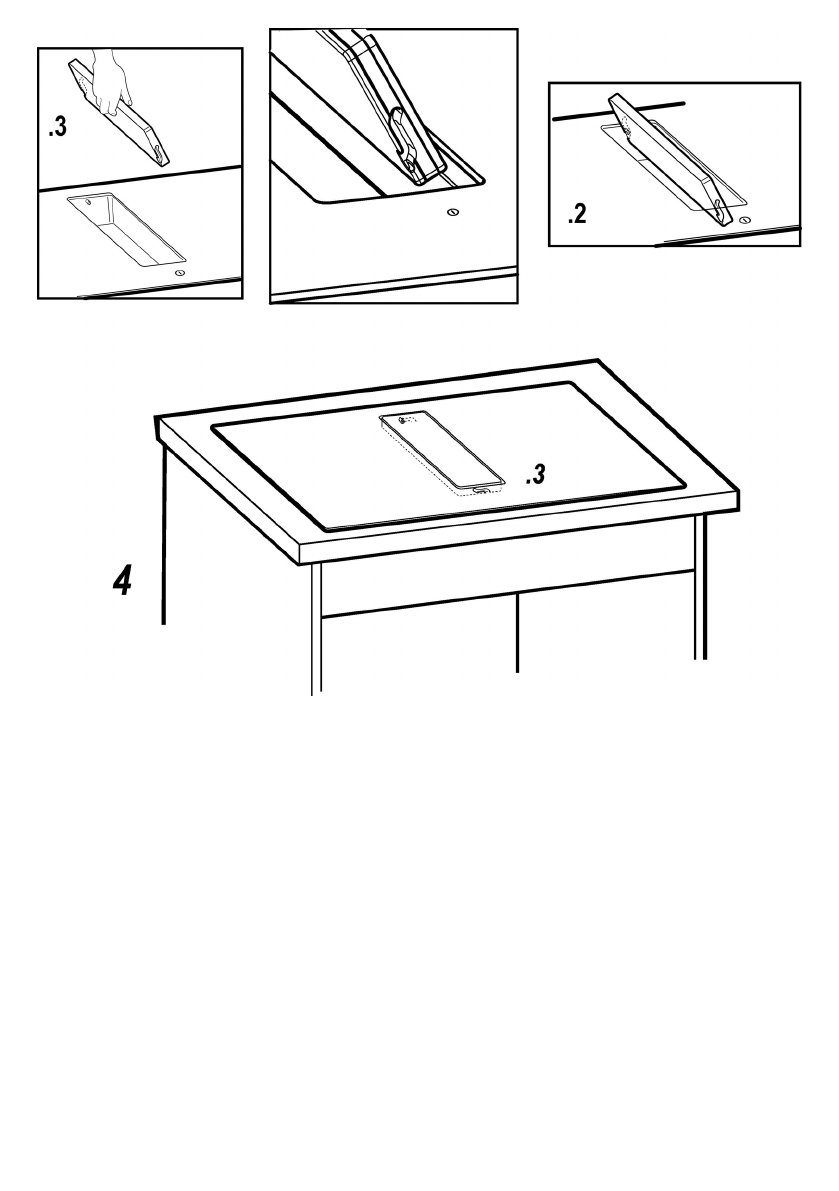 .3

.2

.3

4