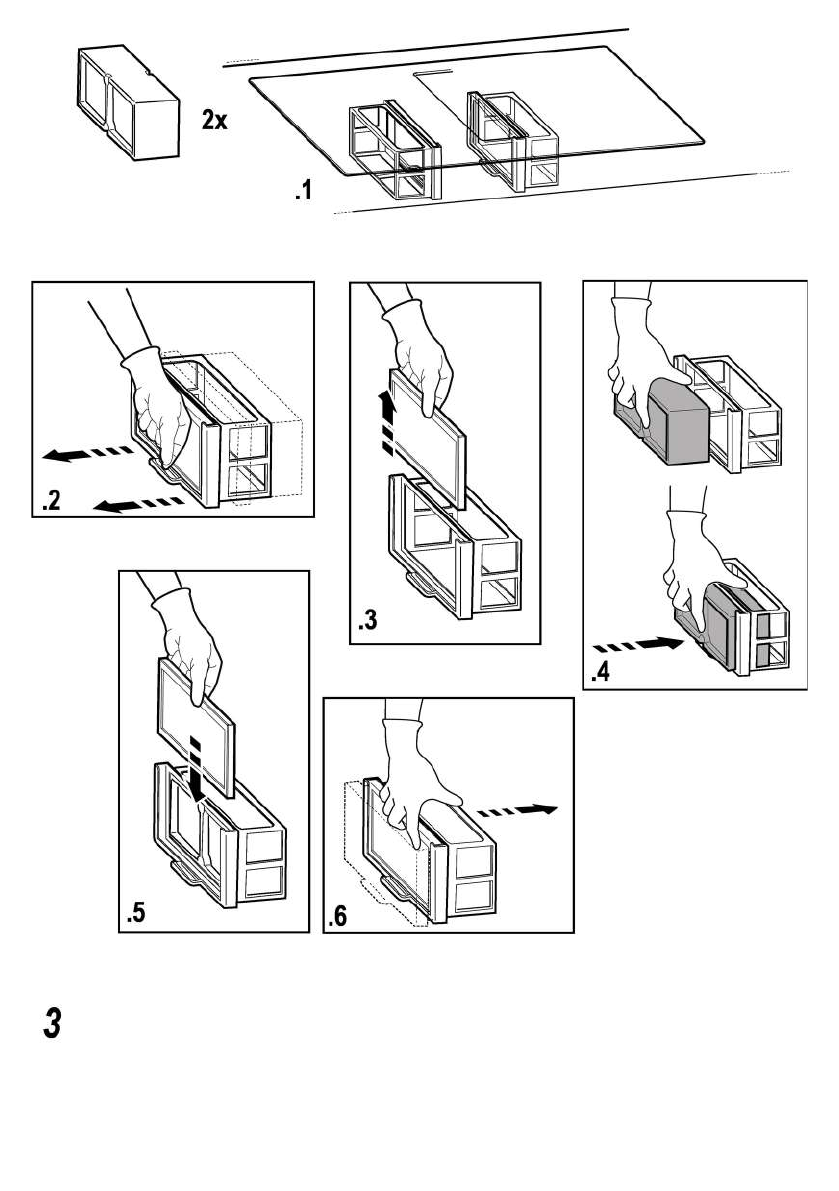 2x

.1

.2

.3

.4

.5

.6

3