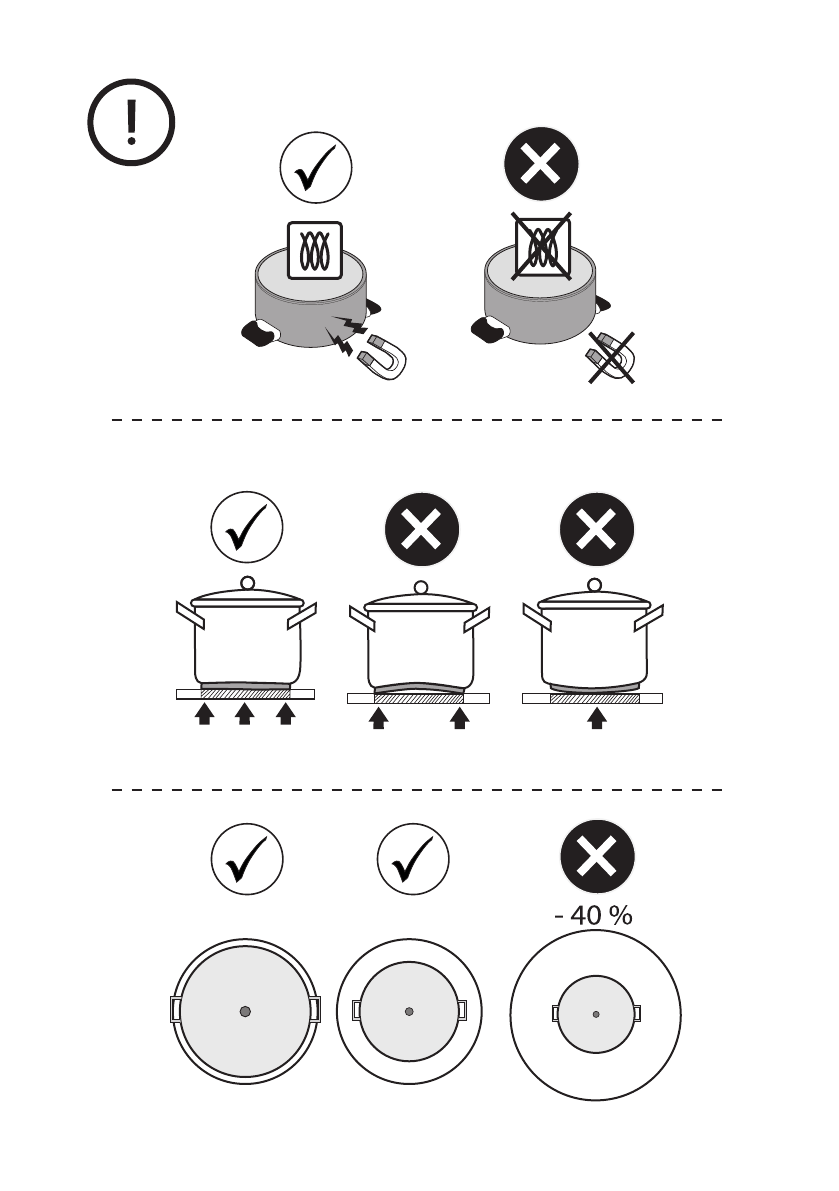 - 40 %