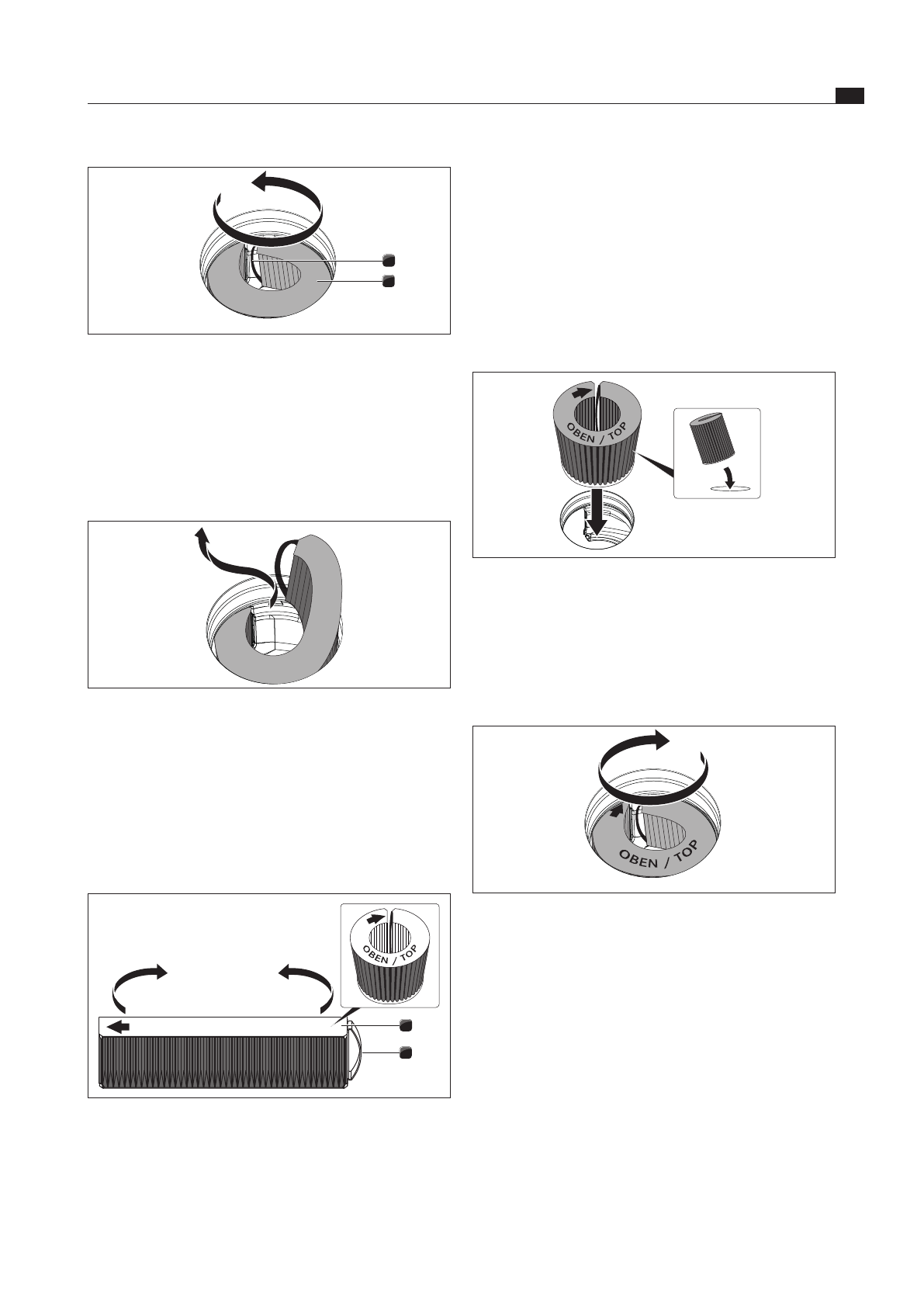 OBEN / TOP

OBEN / TOP

OBEN / TOP