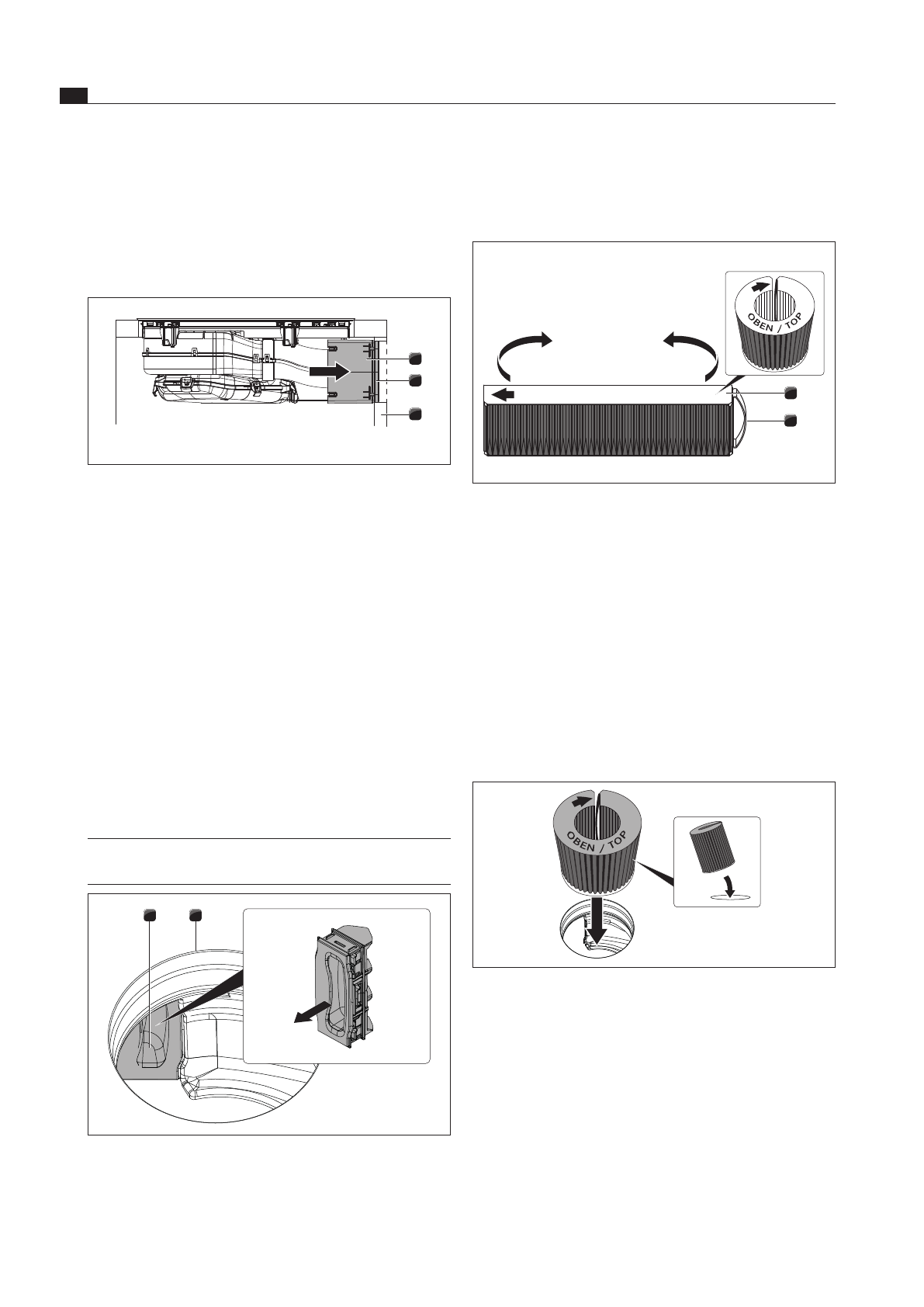 OBEN / TOP

OBEN / TOP