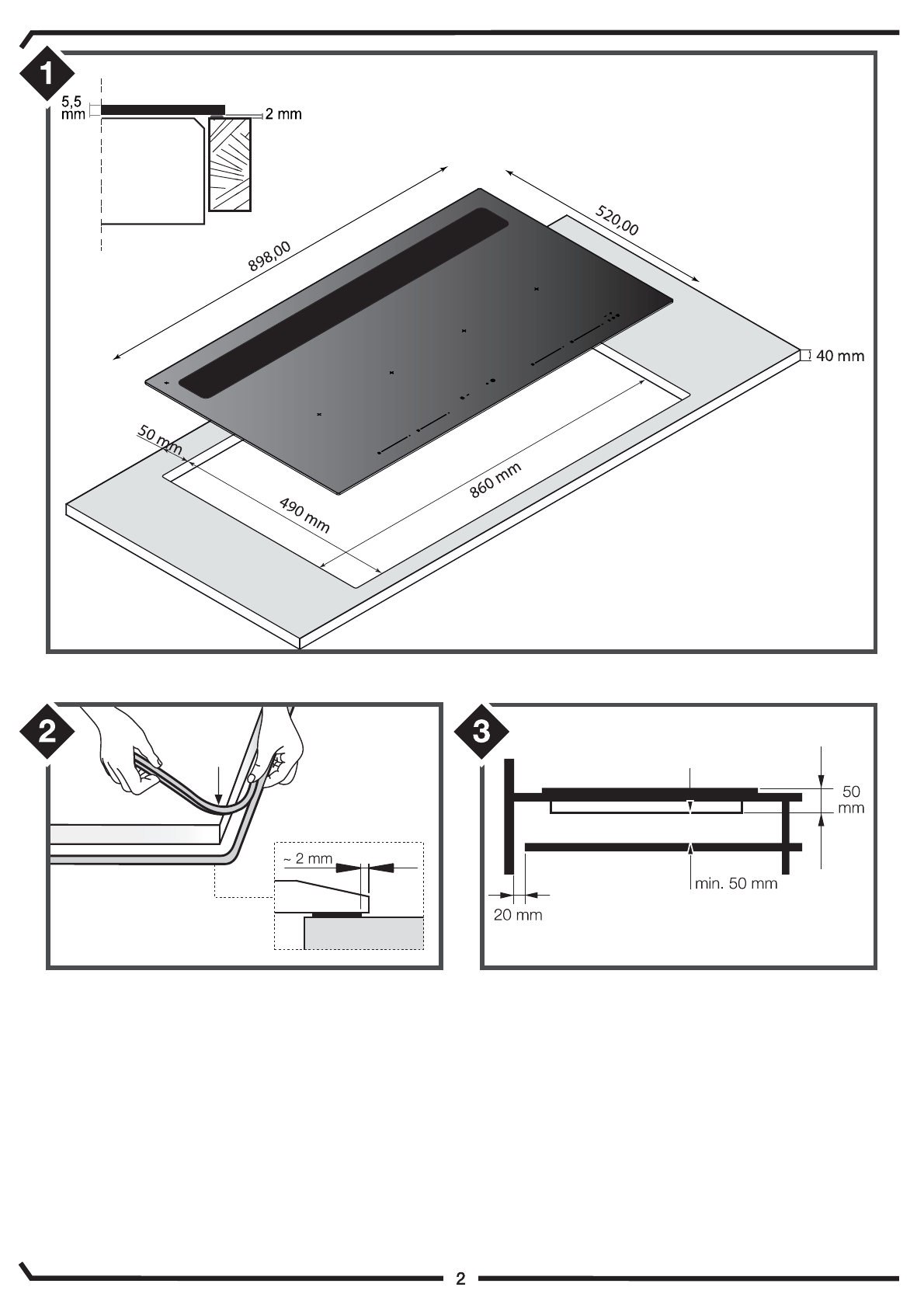 1

5,5 mm

2 mm

898,00

520,00

40 mm

50 mm

490 mm

860 mm

2

~ 2 mm

3

50 mm

min. 50 mm

20 mm

2