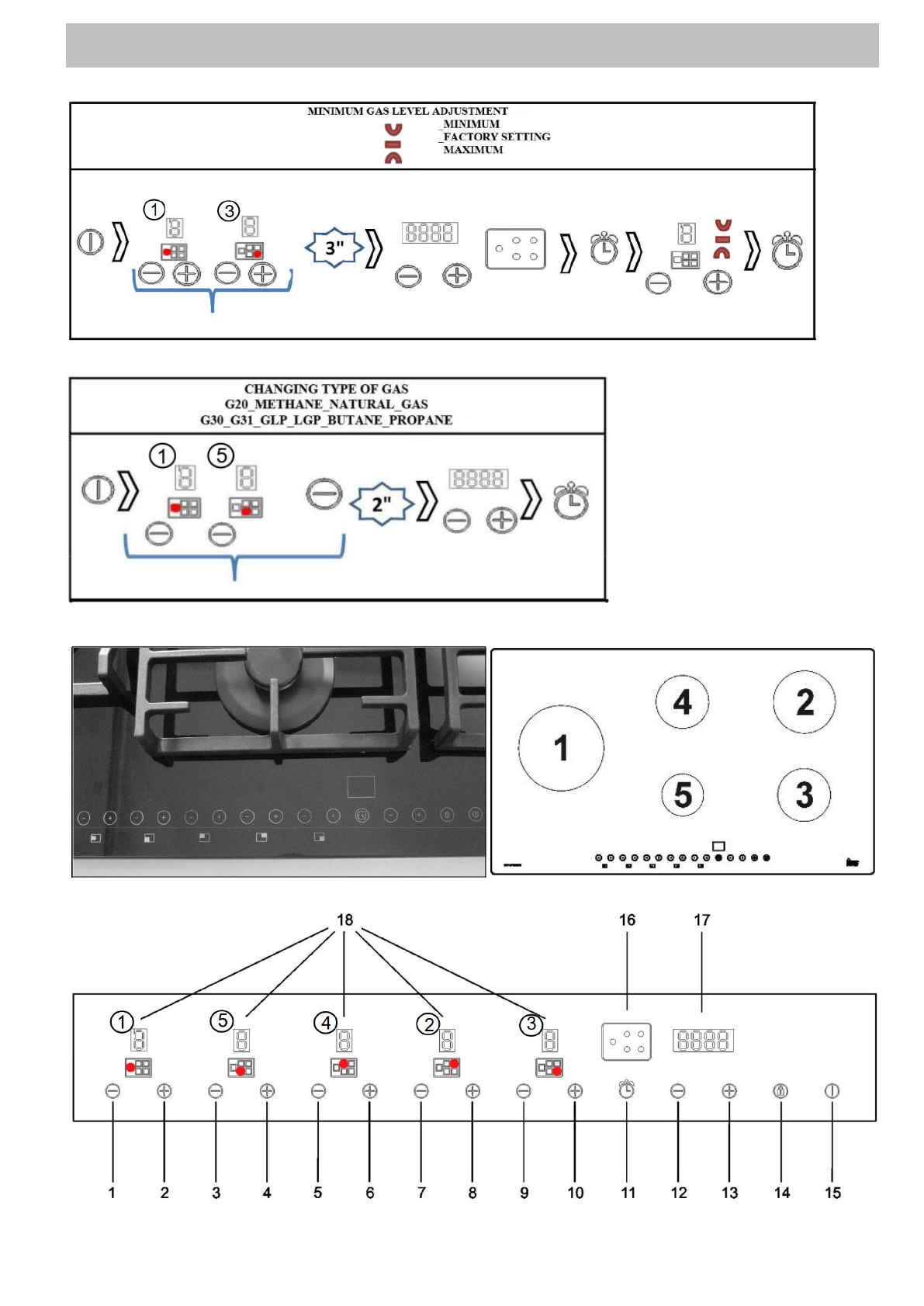 MINIMUM GAS LEVEL ADJUSTMENT
_MINIMUM
_FACTORY SETTING
MAXIMUM

1 3 3" 8888

CHANGING TYPE OF GAS
G20_METHANE_NATURAL_GAS
G30_G31_GLP_LGP_BUTANE_PROPANE

1 5 2" 8888

1 4 2 5 3

18 16 17

1 5 4 2 3 8888

1 2 3 4 5 6 7 8 9 10 11 12 13 14 15