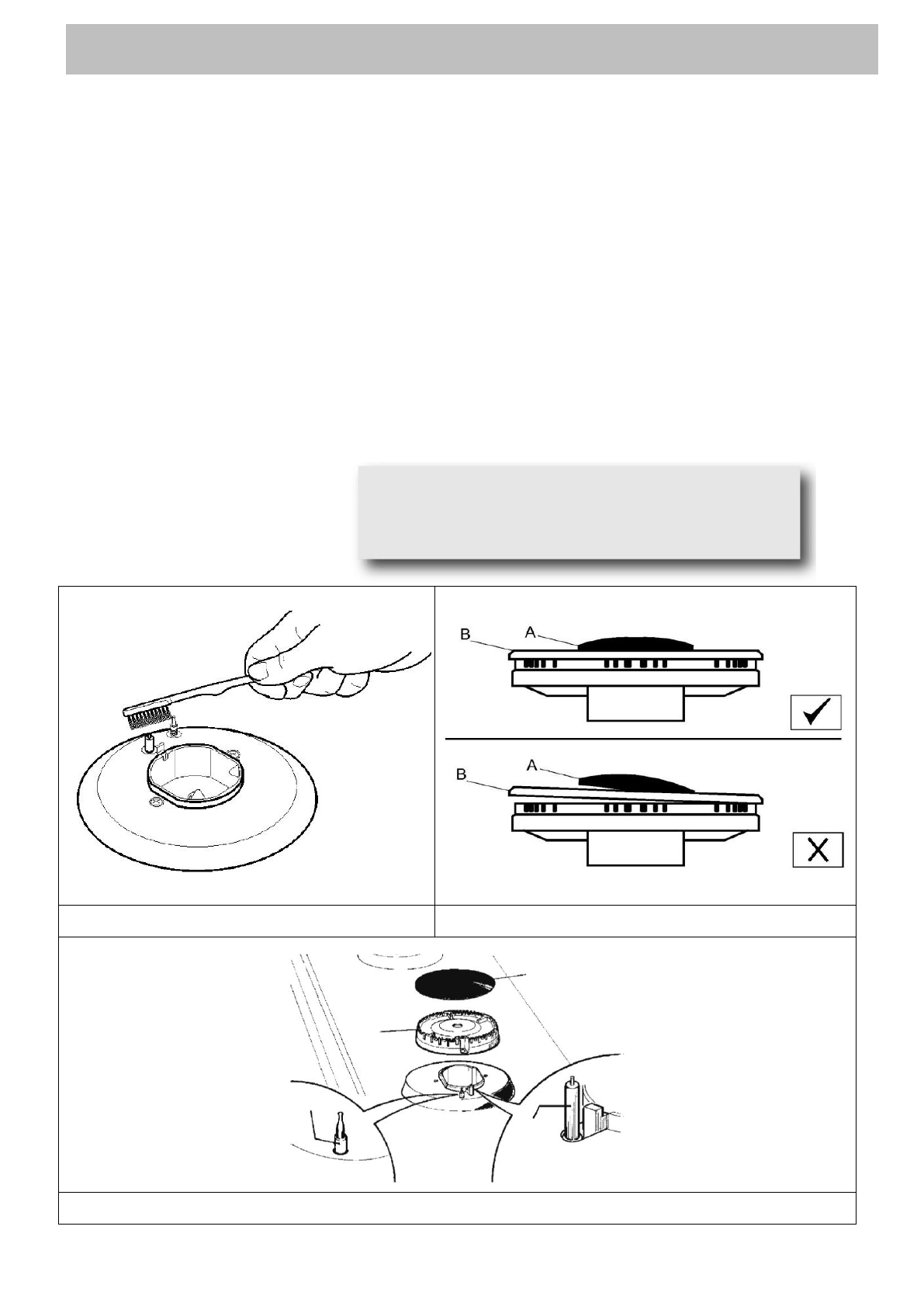 B
A
B
A