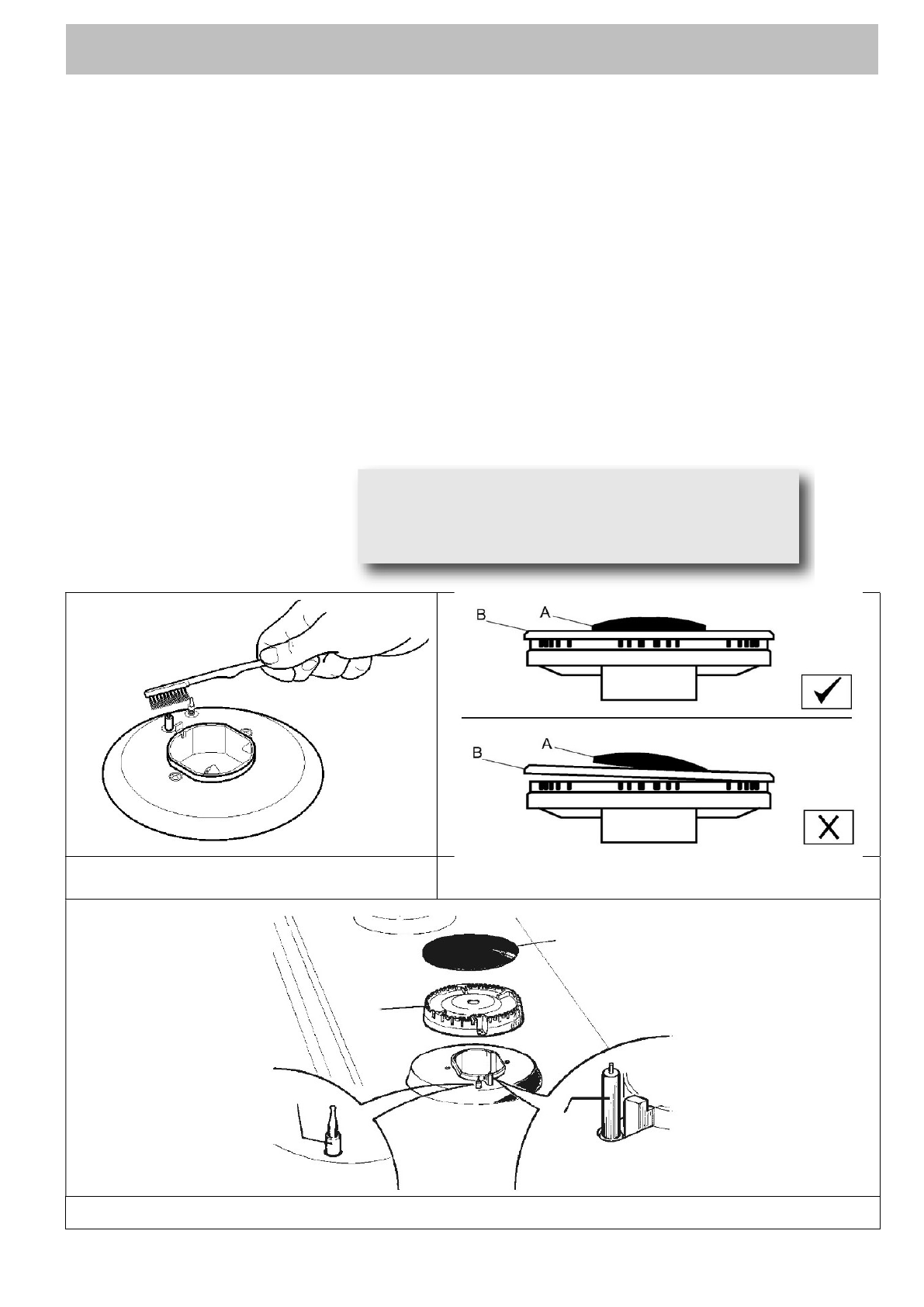 B
A

B
A