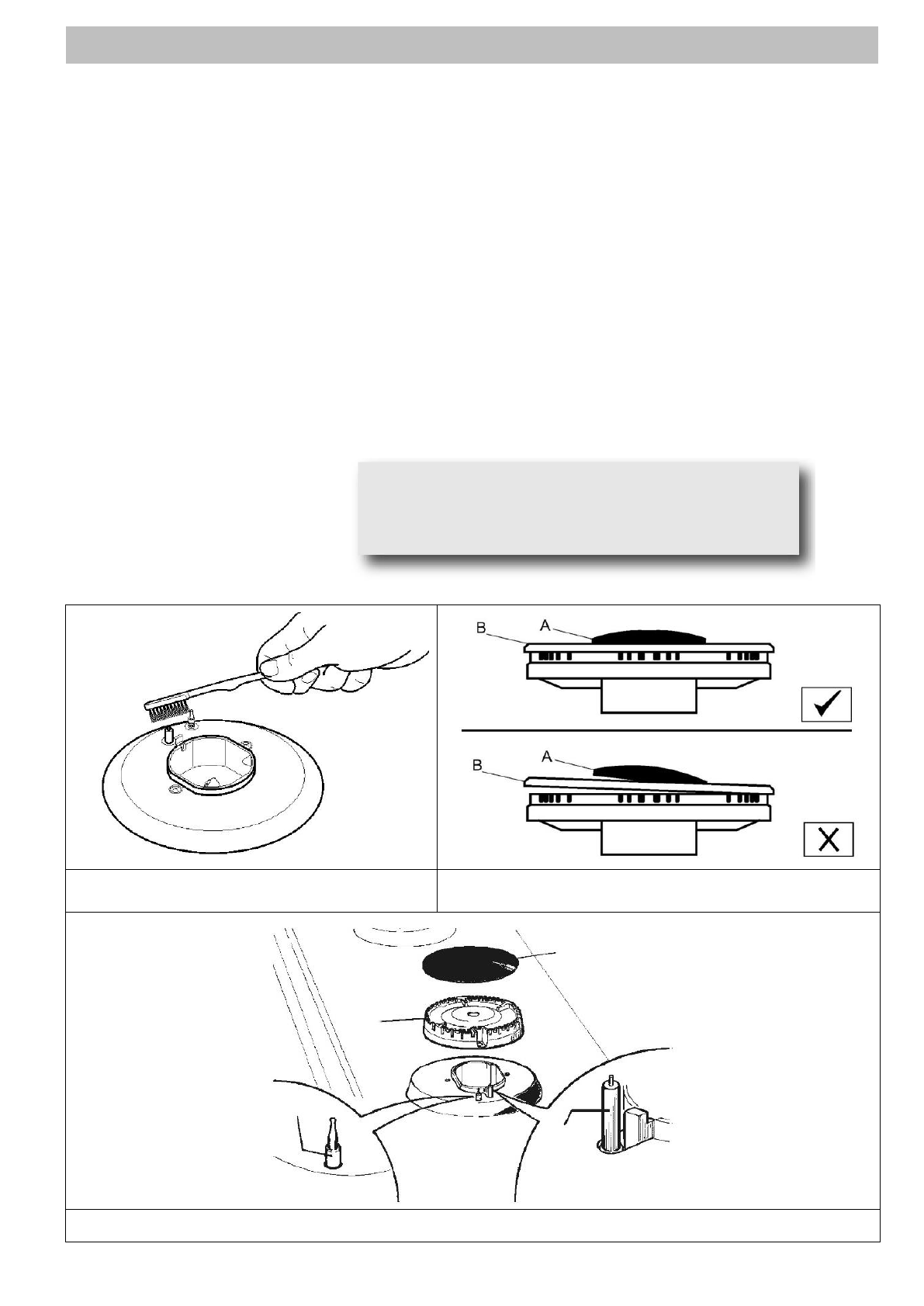 B
A
B
A