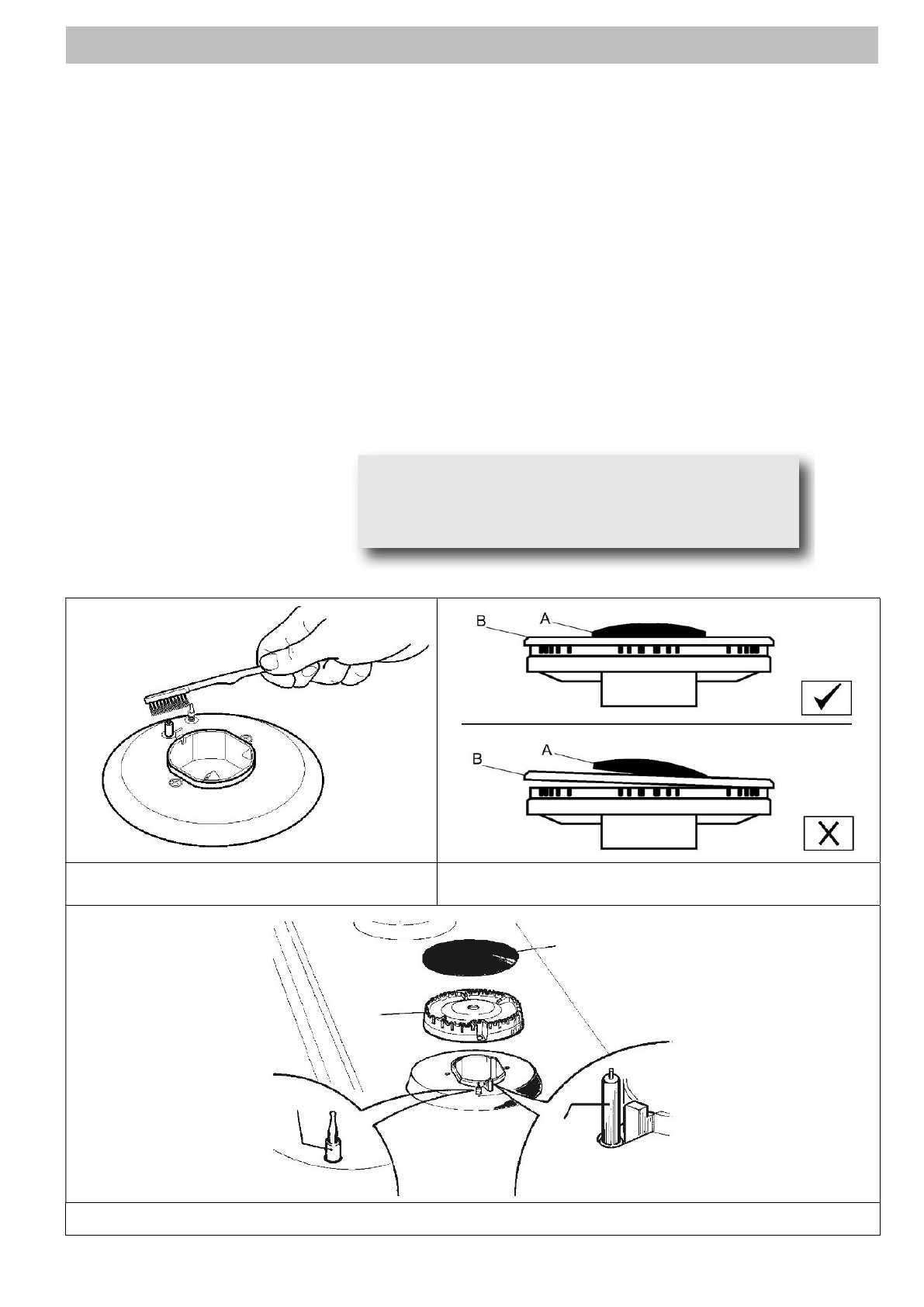 B
A

B
A