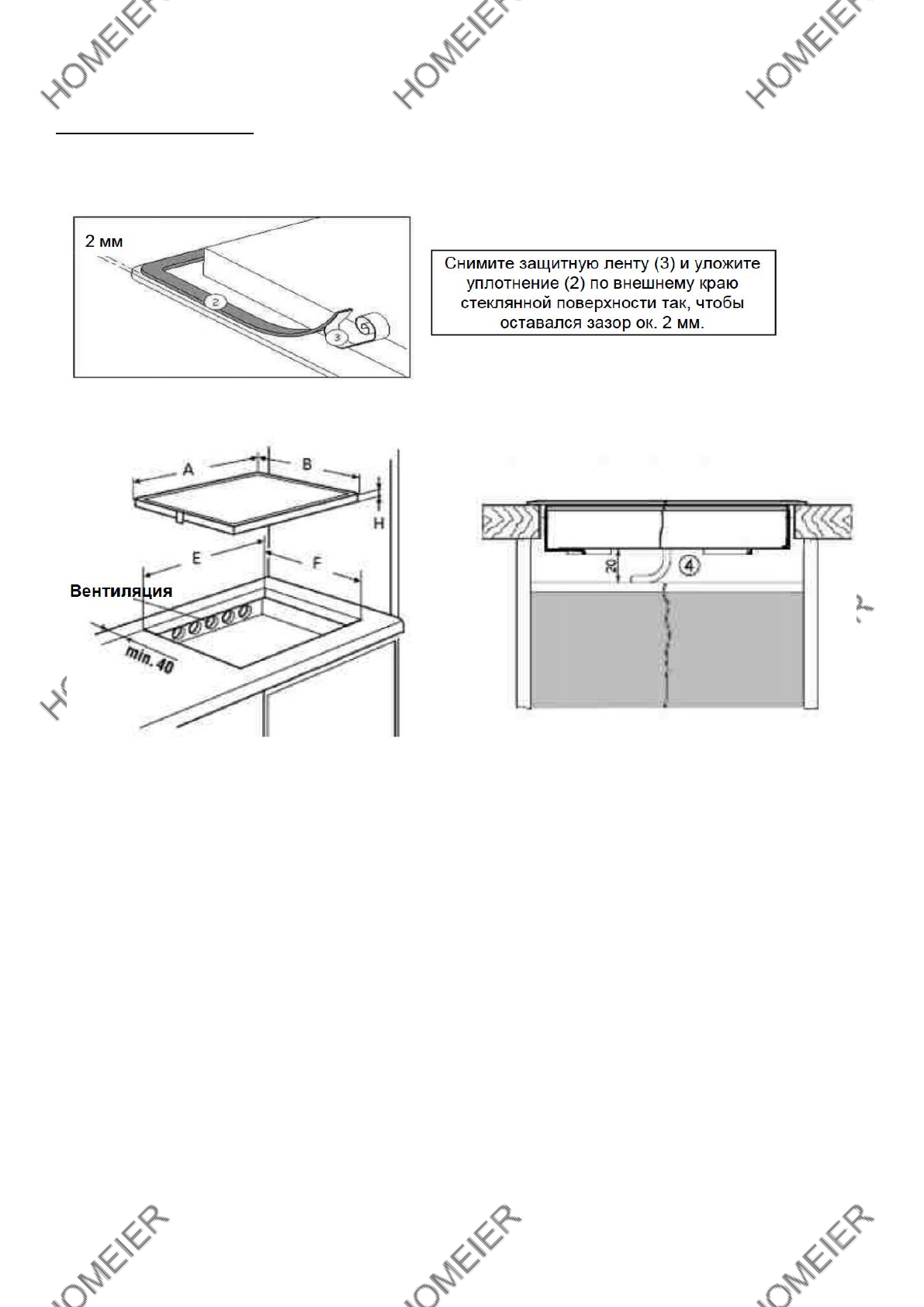 HOMEIER HOMEIER HOMEIER

2 мм

2

3

Снимите защитную ленту (3) и уложите уплотнение (2) по внешнему краю стеклянной поверхности так, чтобы оставался зазор ок. 2 мм.

A

B

H

E

F

Вентиляция

min. 40

20

4

HOMEIER HOMEIER HOMEIER