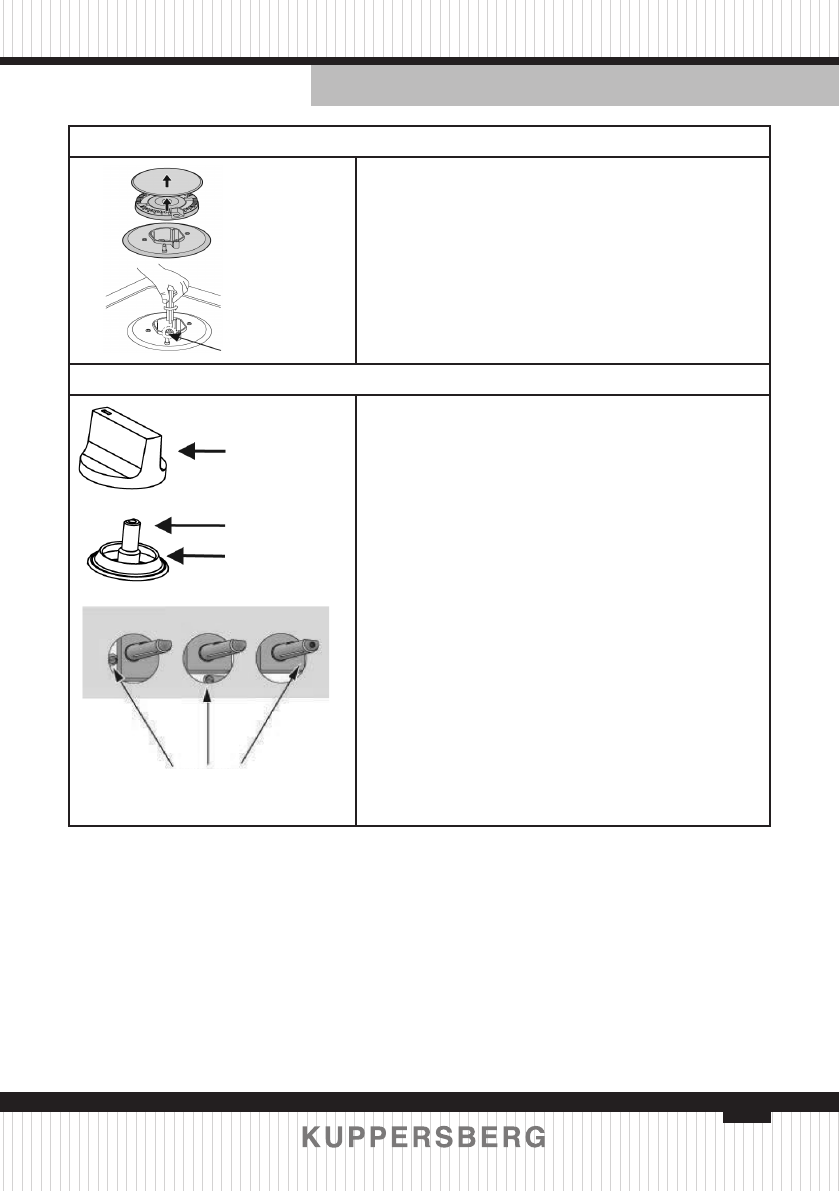 KUPPERSBERG